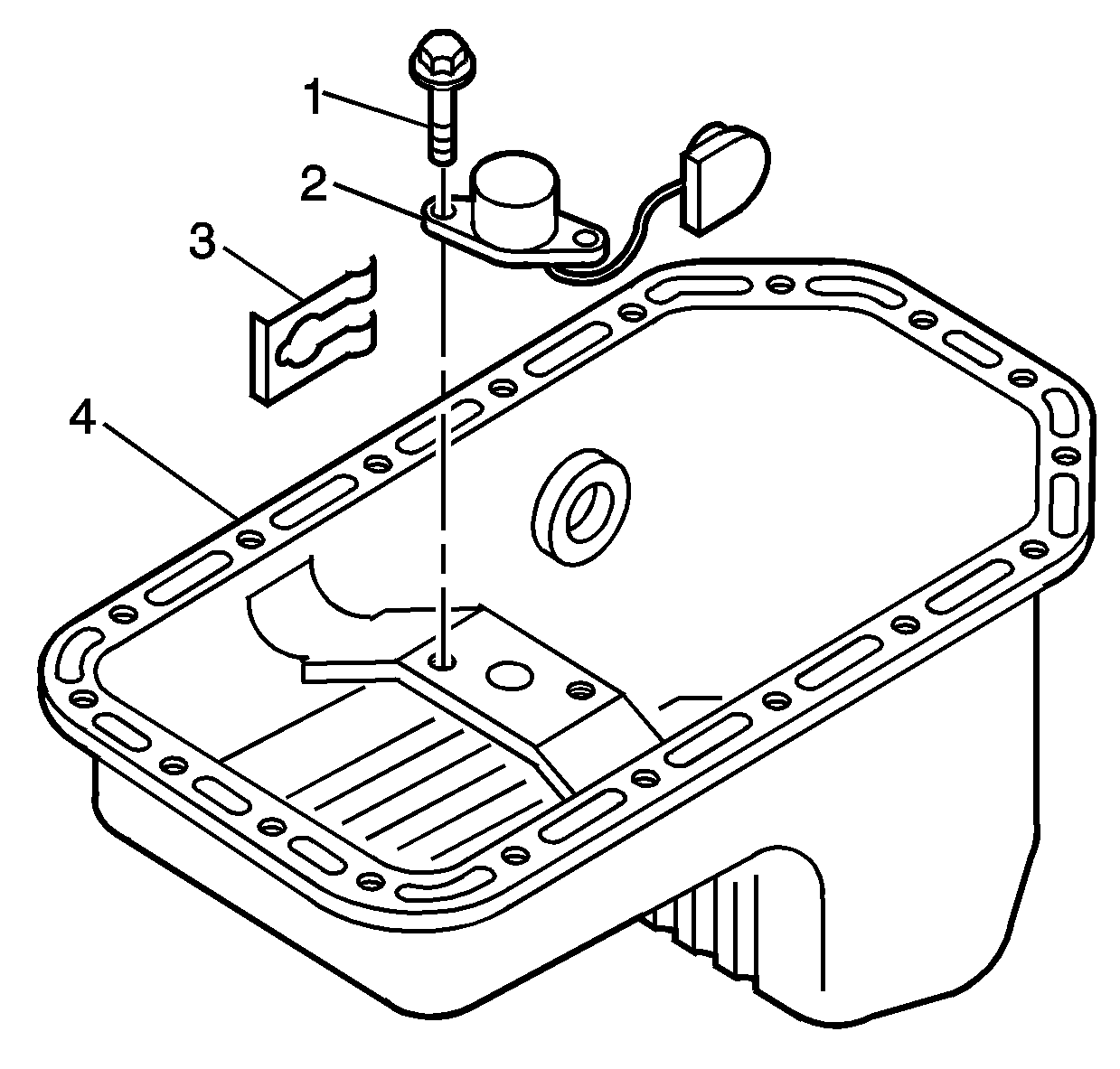 1
2
3
4