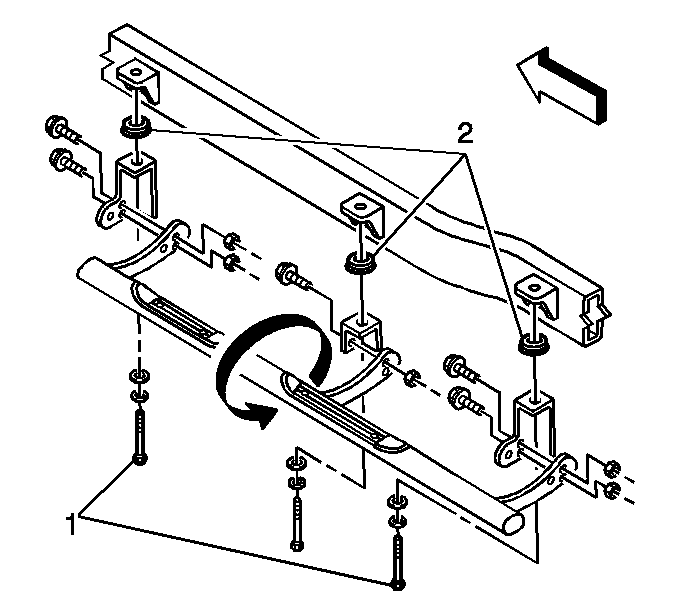 2

1