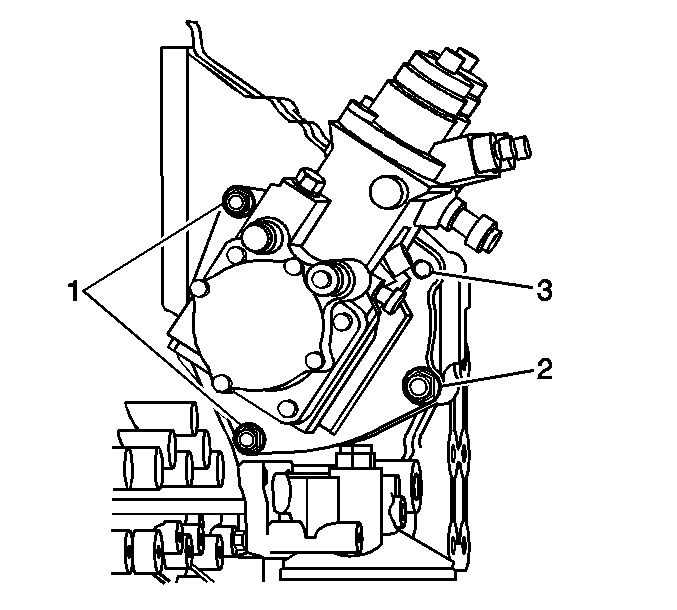 1
3
2