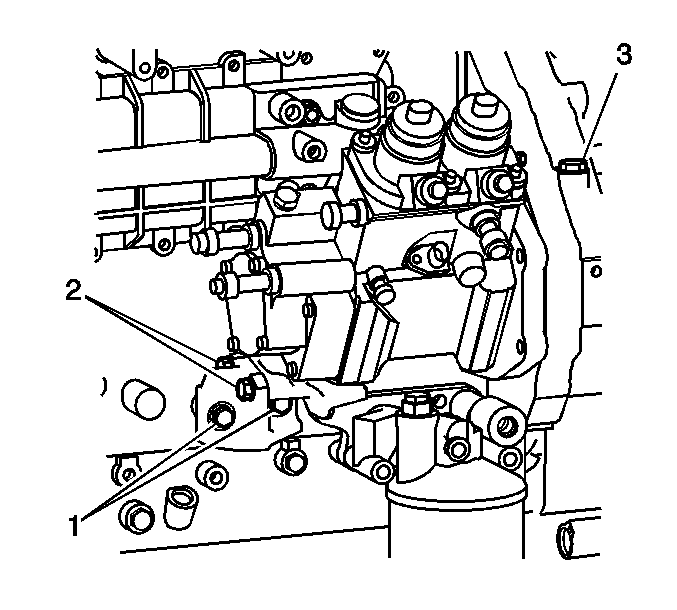 3
2
1