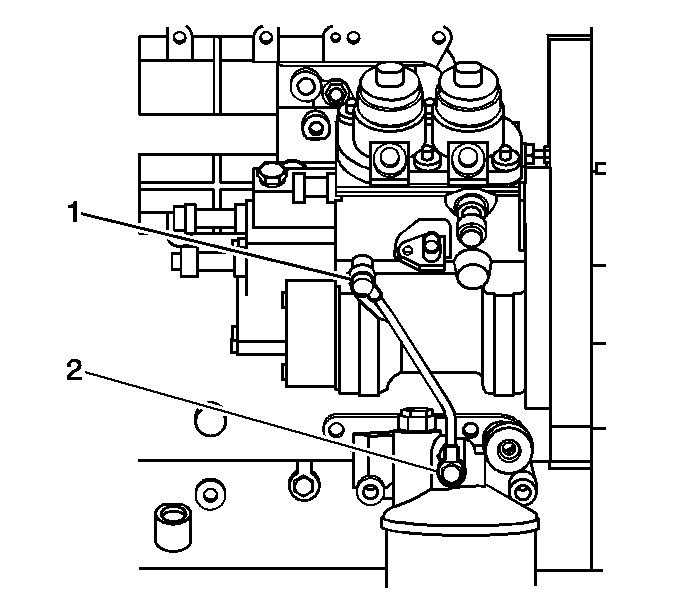 1
2