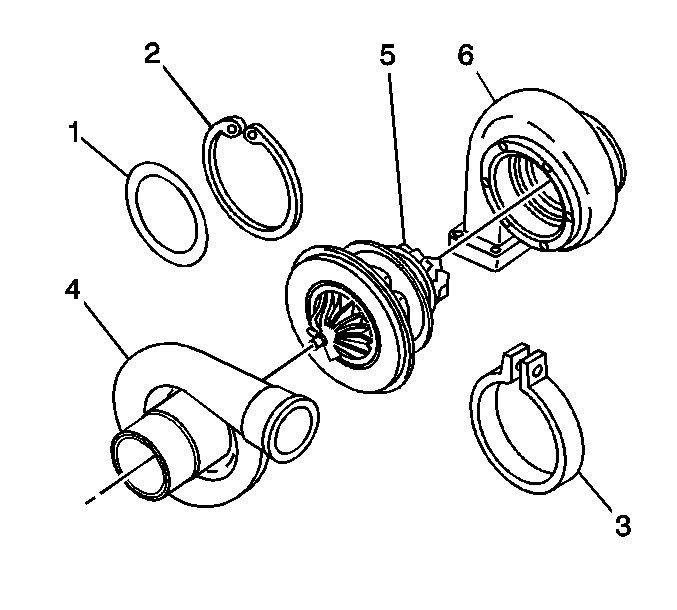 2
5
6
1
4
3