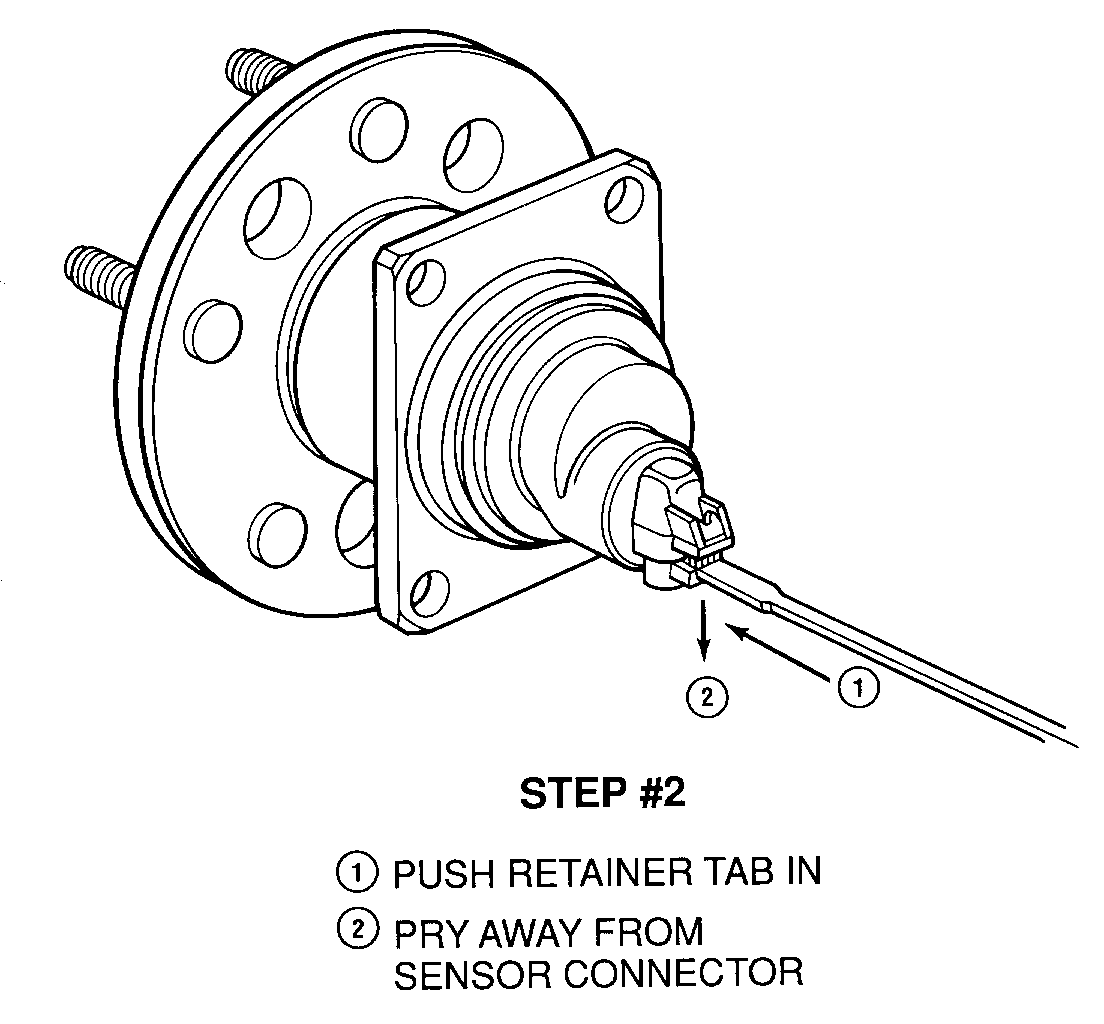 2

1

STEP #2

1 PUSH RETAINER TAB IN

2 PRY AWAY FROM SENSOR CONNECTOR