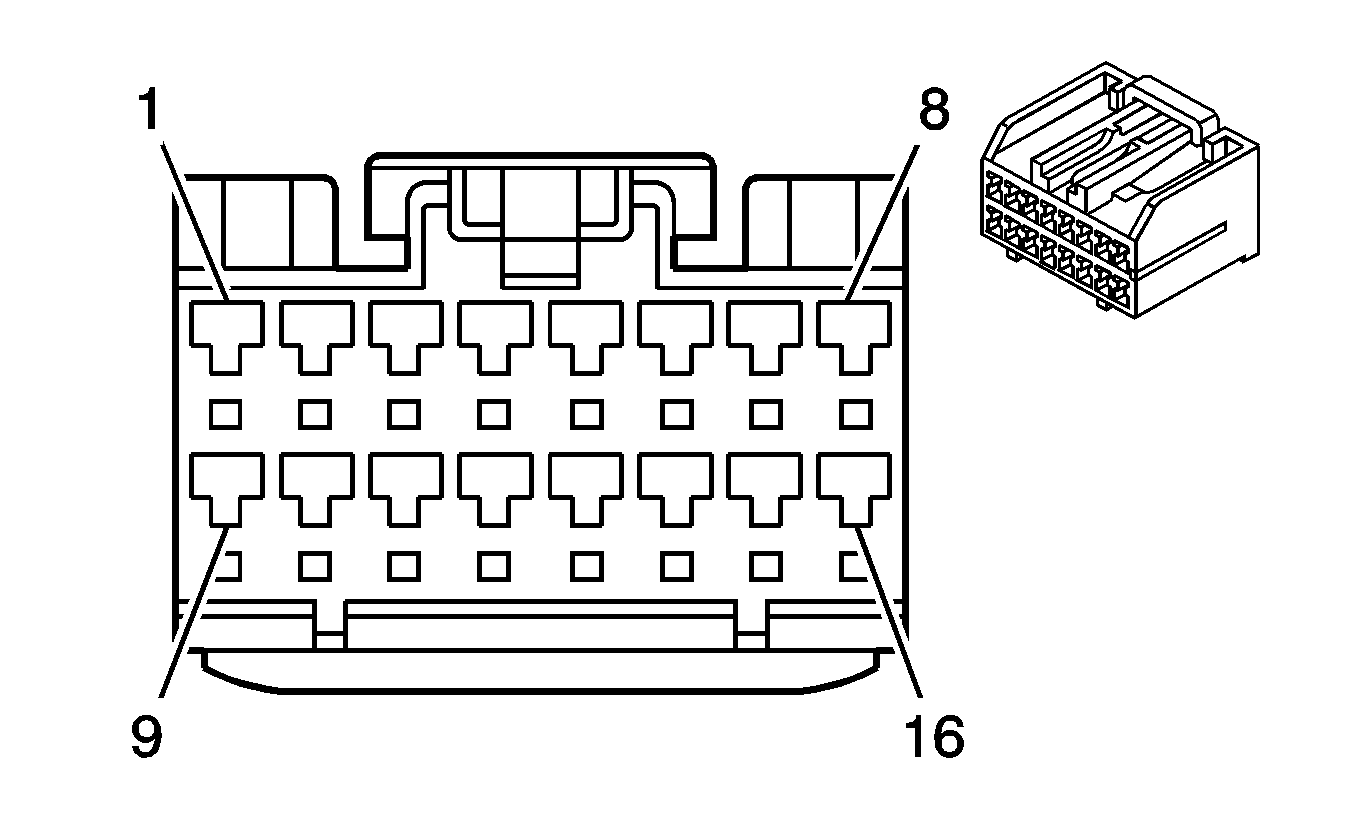 1
8
9
16