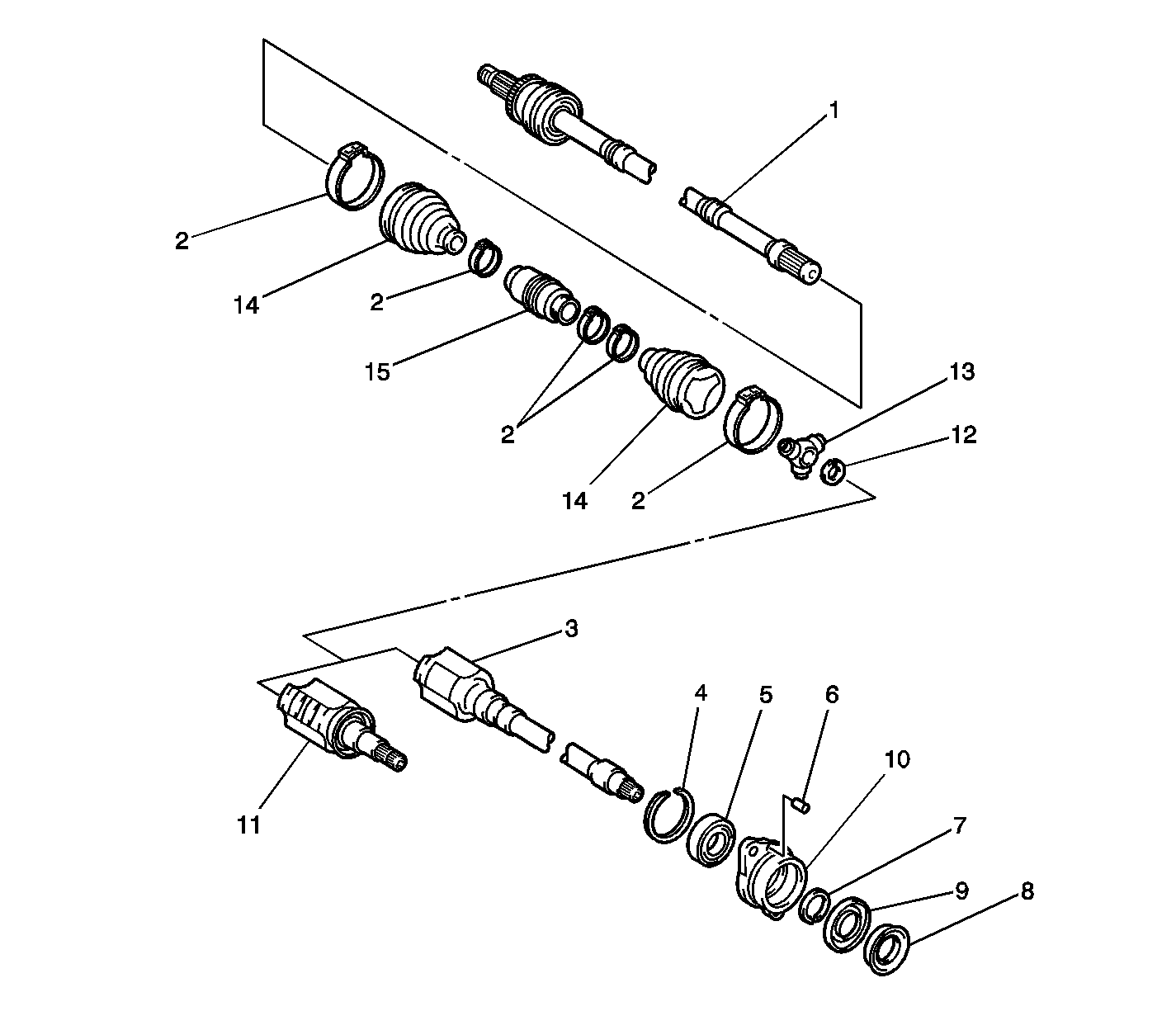 1
2
14
2
15
2
14
2
13
12
3
4
5
6
10
7
9
8
11