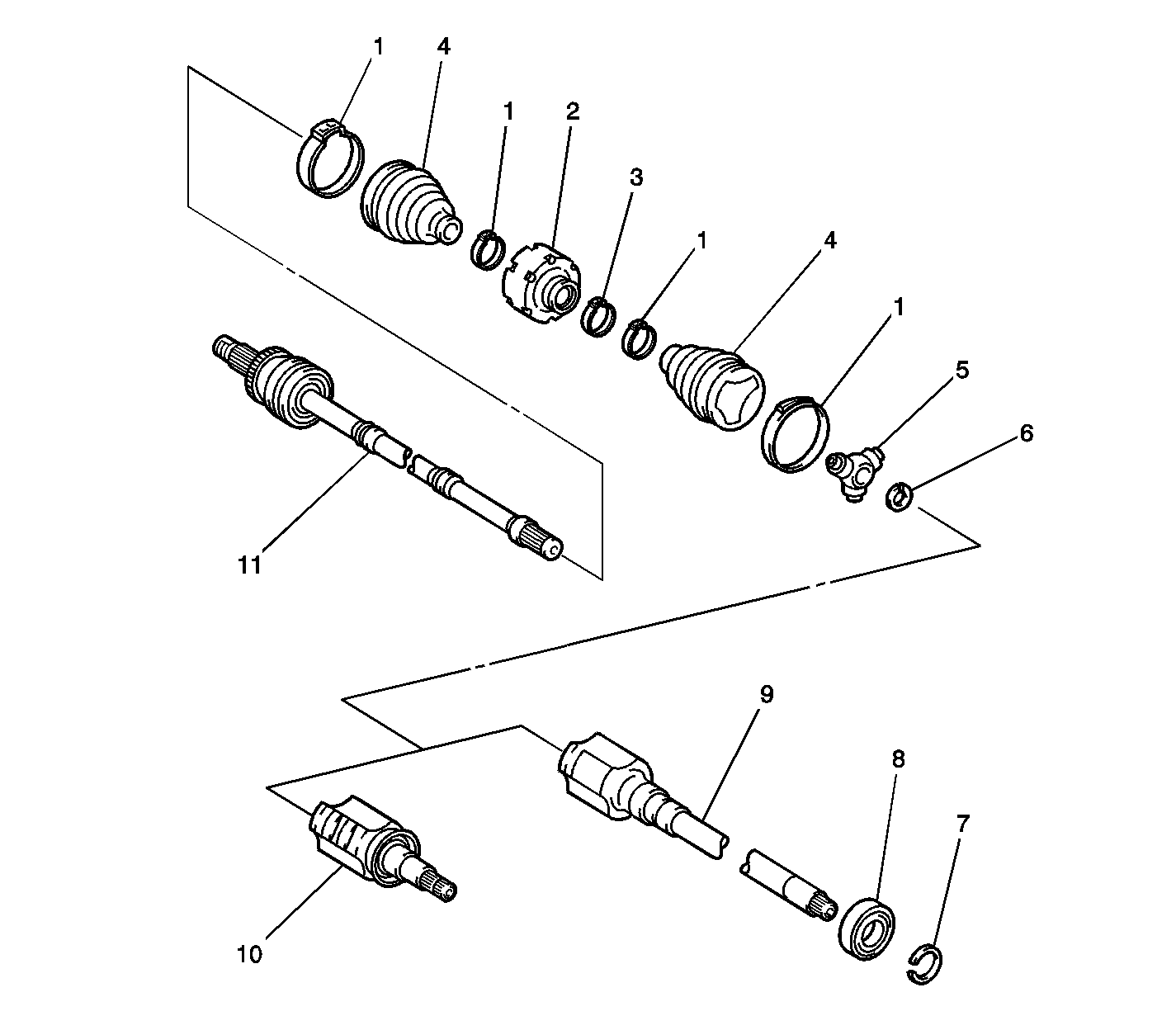 1
4
1
2
3
1
4
1
5
6
11
9
8
7
10