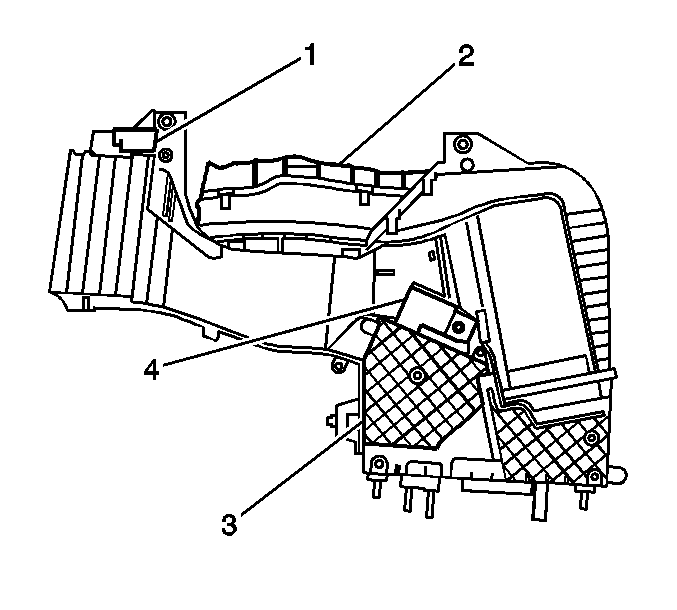 1
2
4
3