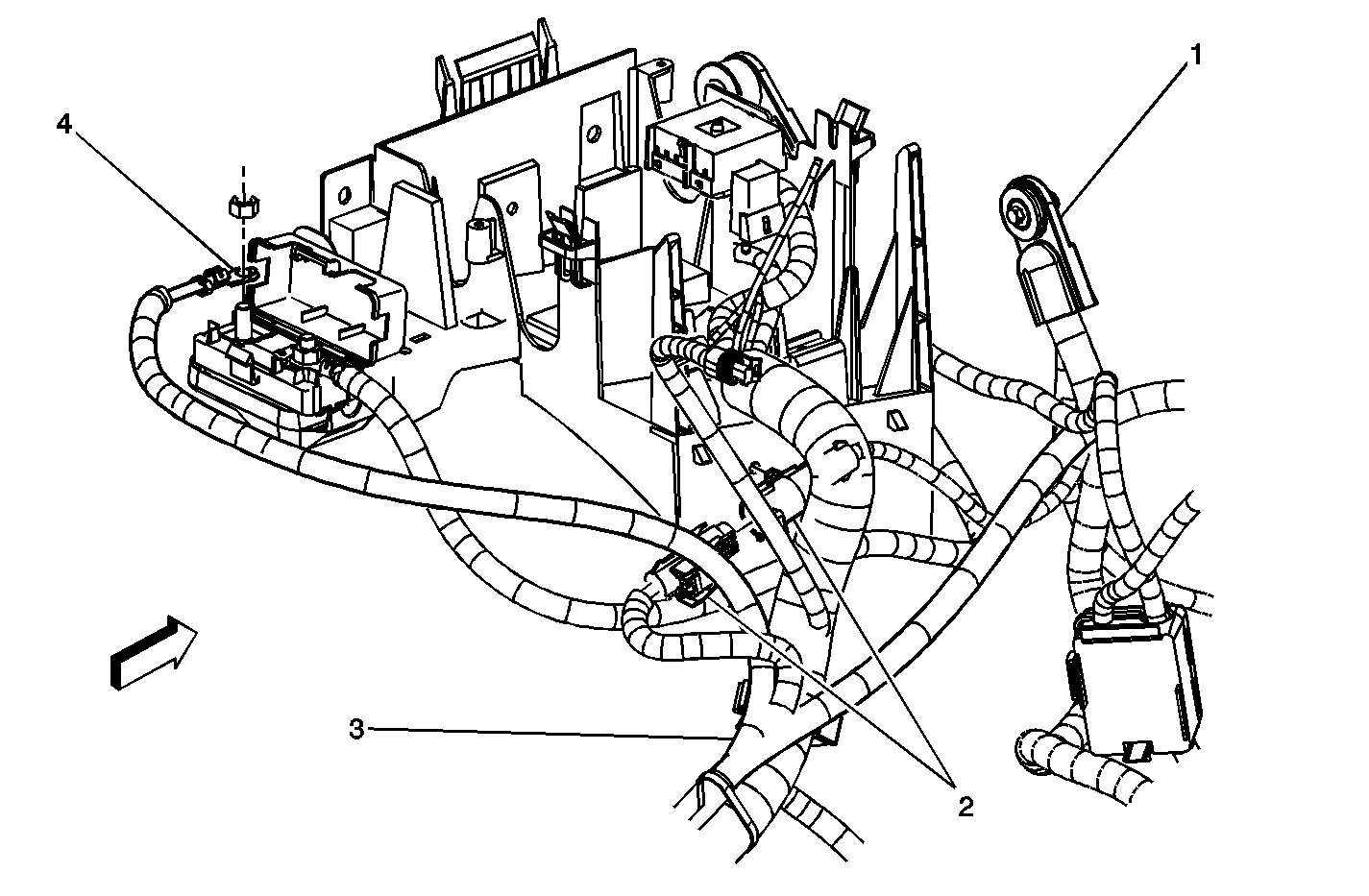 4
1
3
2