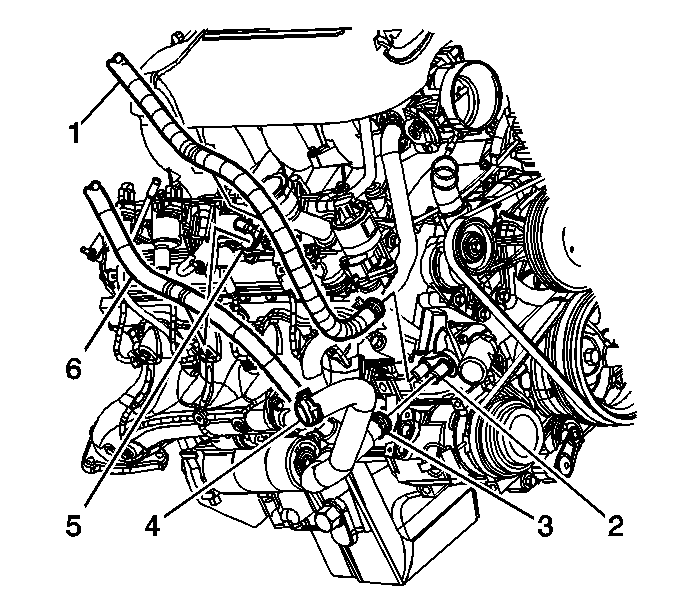 1
6
5
4
3
2