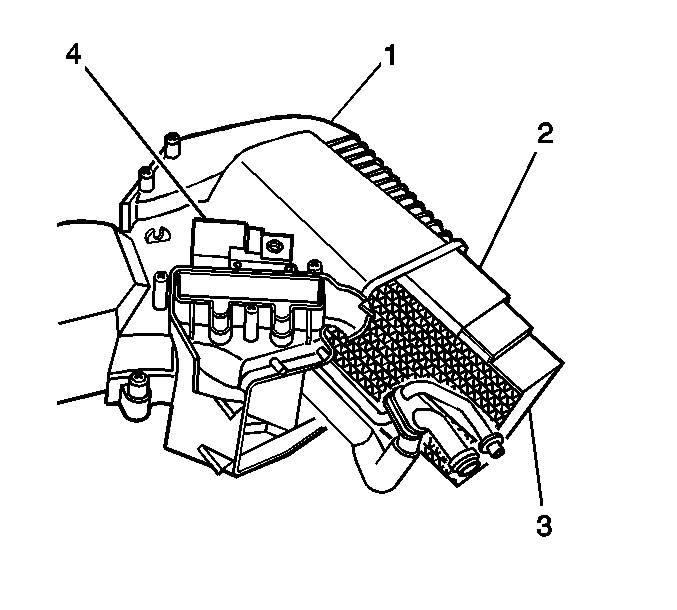 4
1
2
3