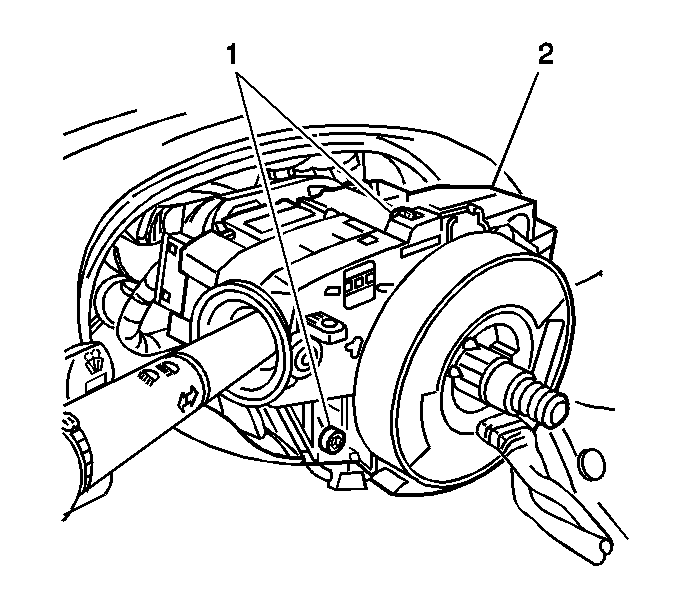 1
2