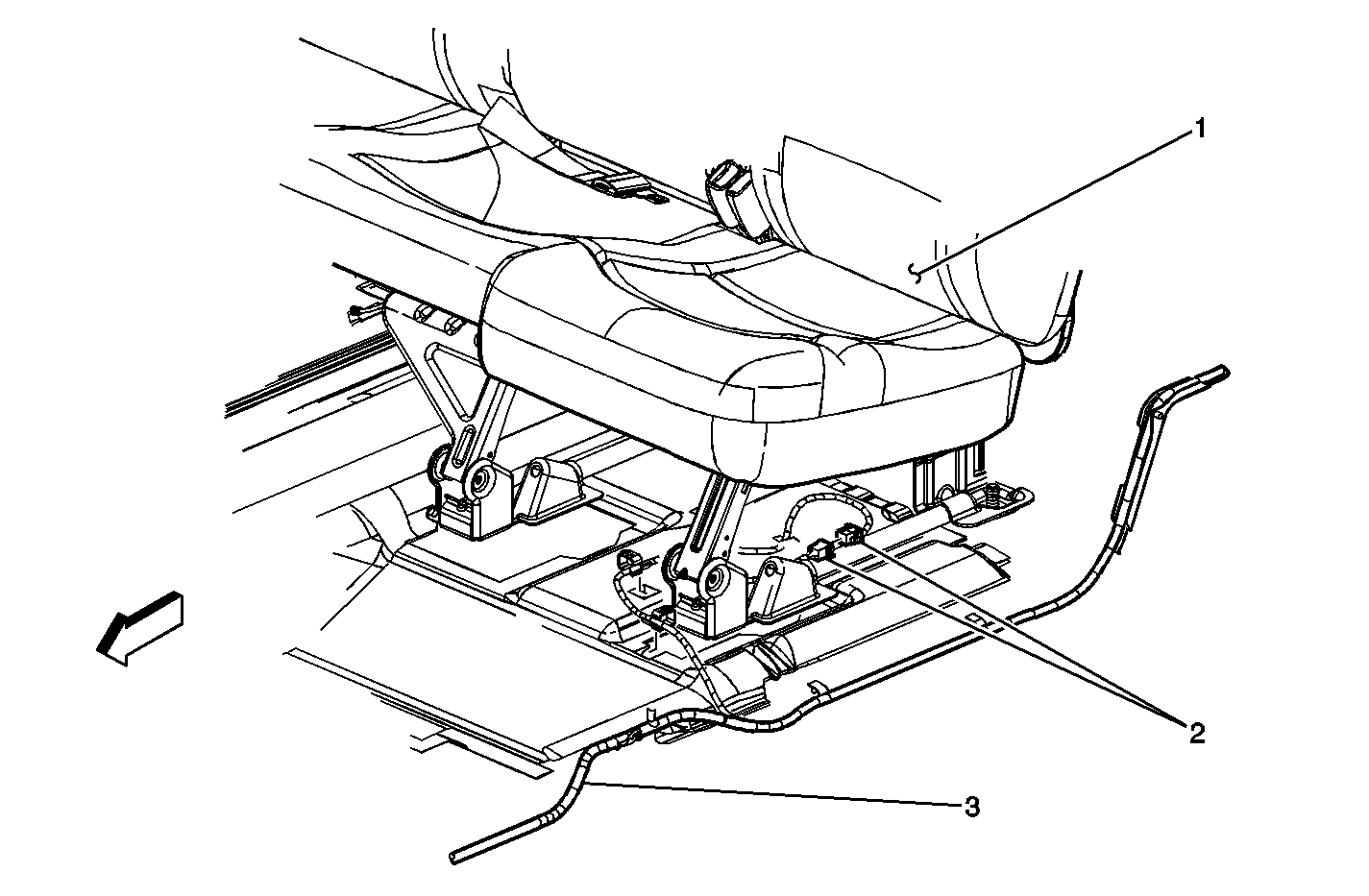 1
2
3