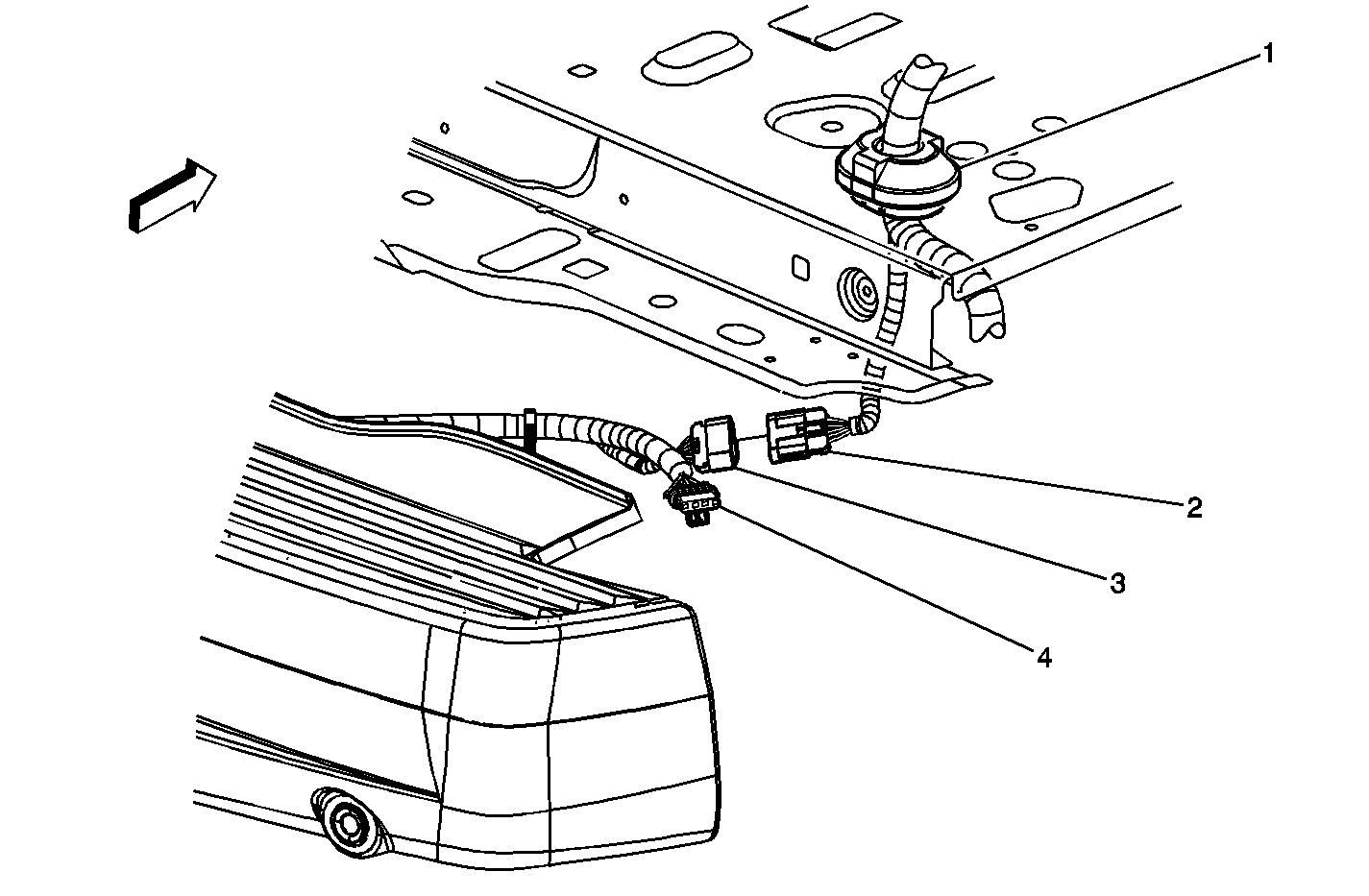 1
2
3
4