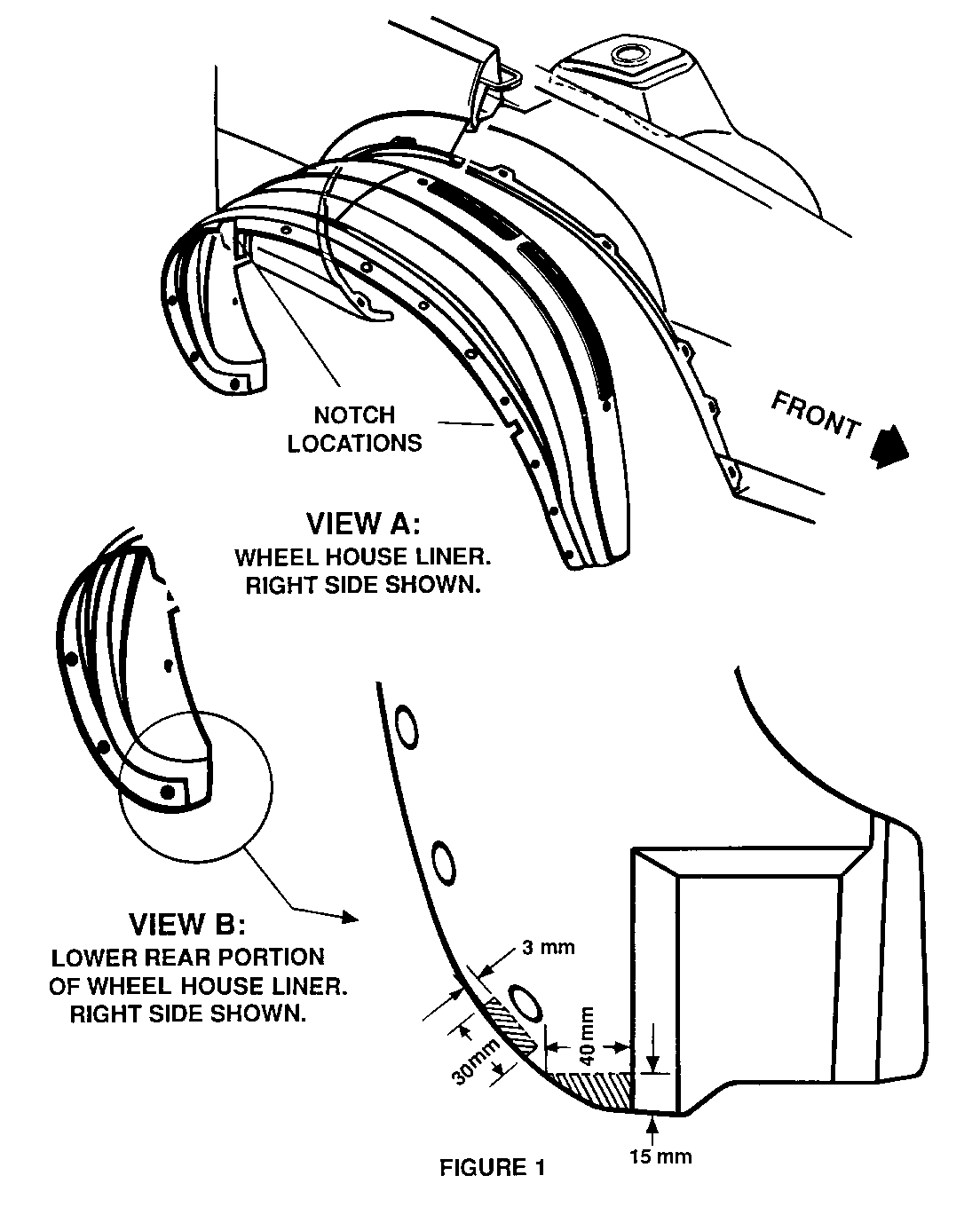 NOTCH LOCATIONS

FRONT

VIEW A:
WHEEL HOUSE LINER.
RIGHT SIDE SHOWN.

VIEW B:
LOWER REAR PORTION OF WHEEL HOUSE LINER.
RIGHT SIDE SHOWN.

3 mm

30mm

40 mm

15 mm

FIGURE 1