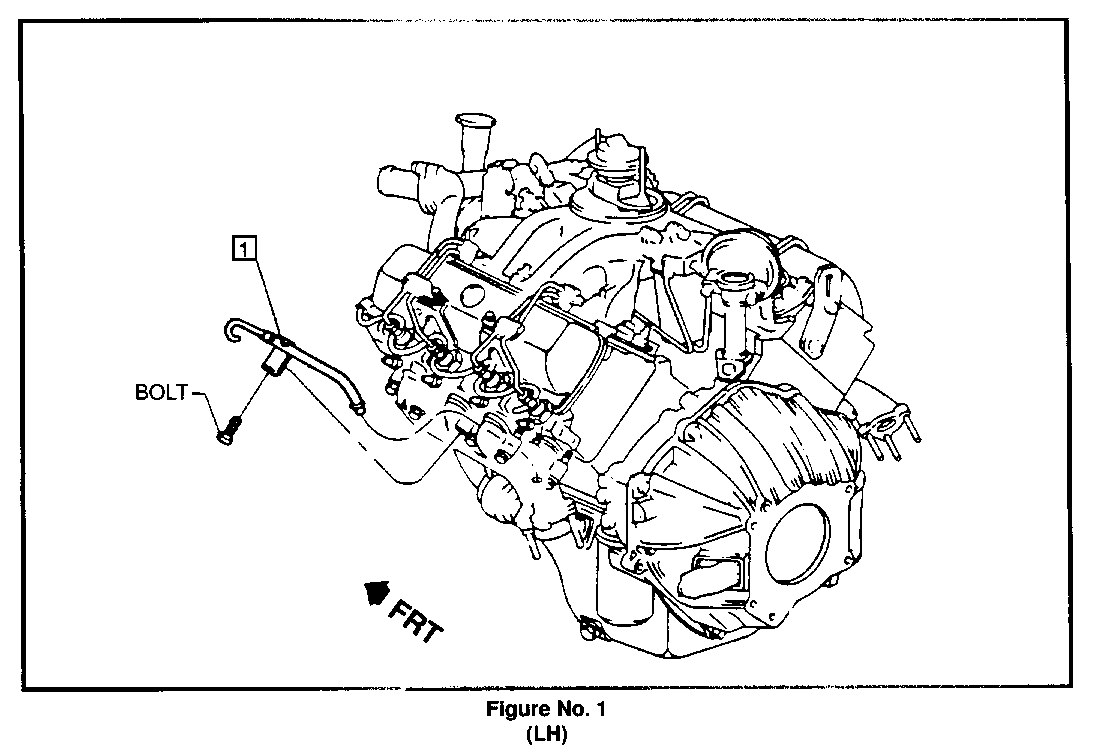 1

BOLT

FRT

Figure No. 1
(LH)