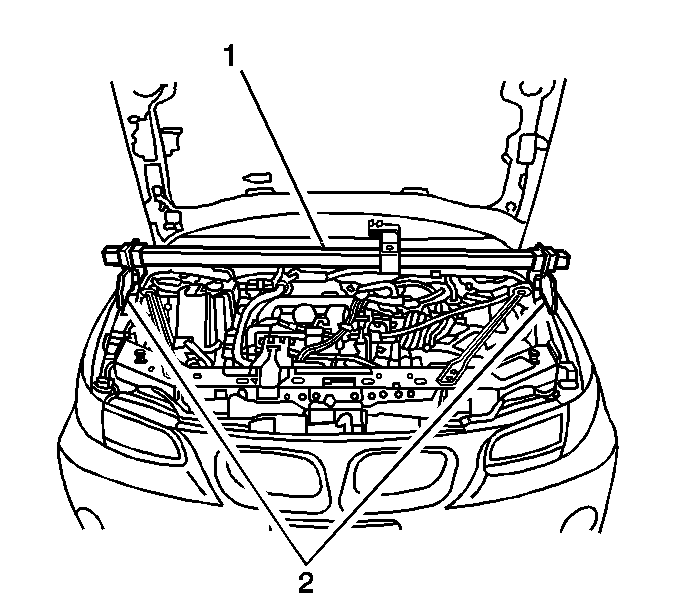 1

2