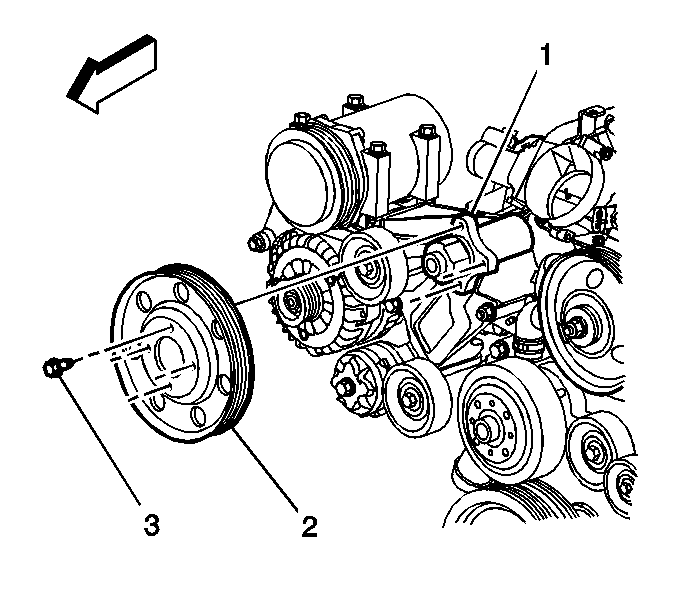 1

3

2