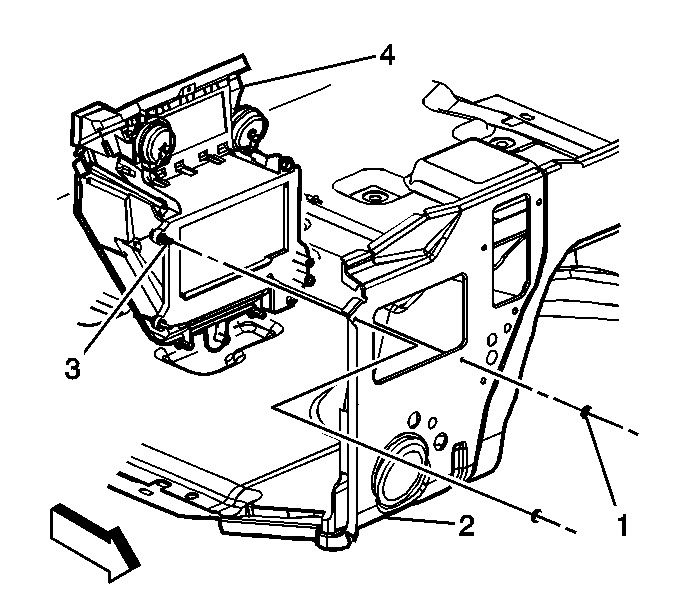 4
3
2
1