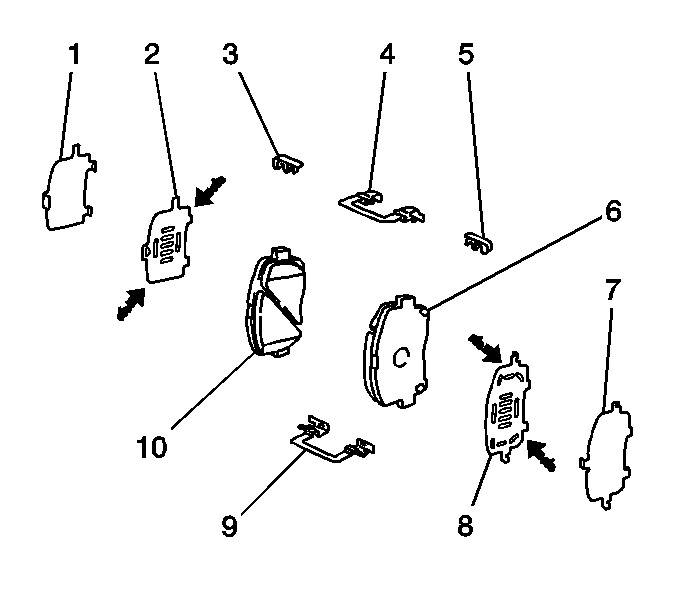 1
2
3
4
5
6
7
10
9
8