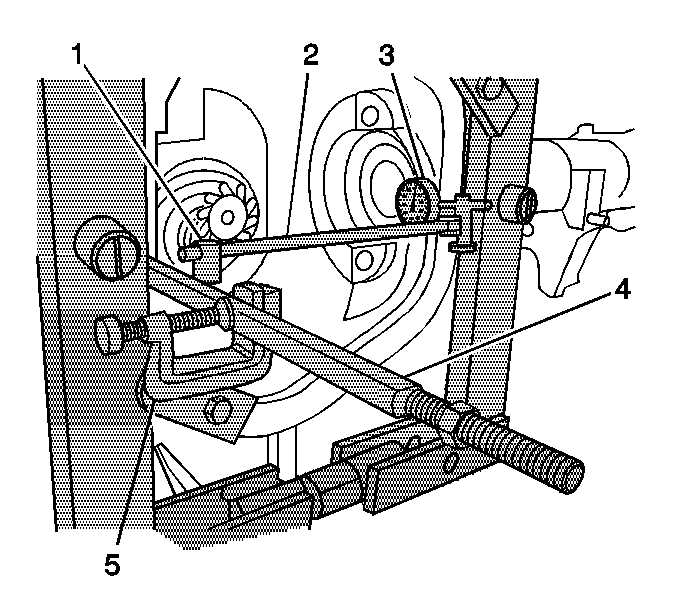 1
2
3
4
5