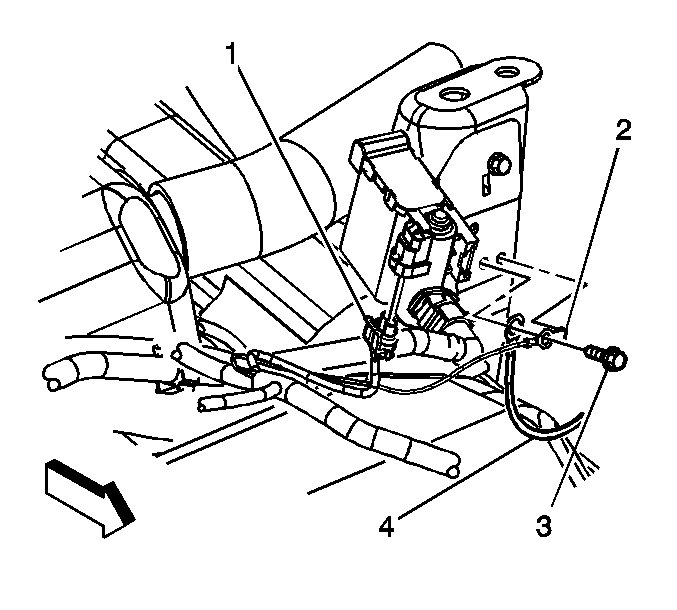 1
2
4
3