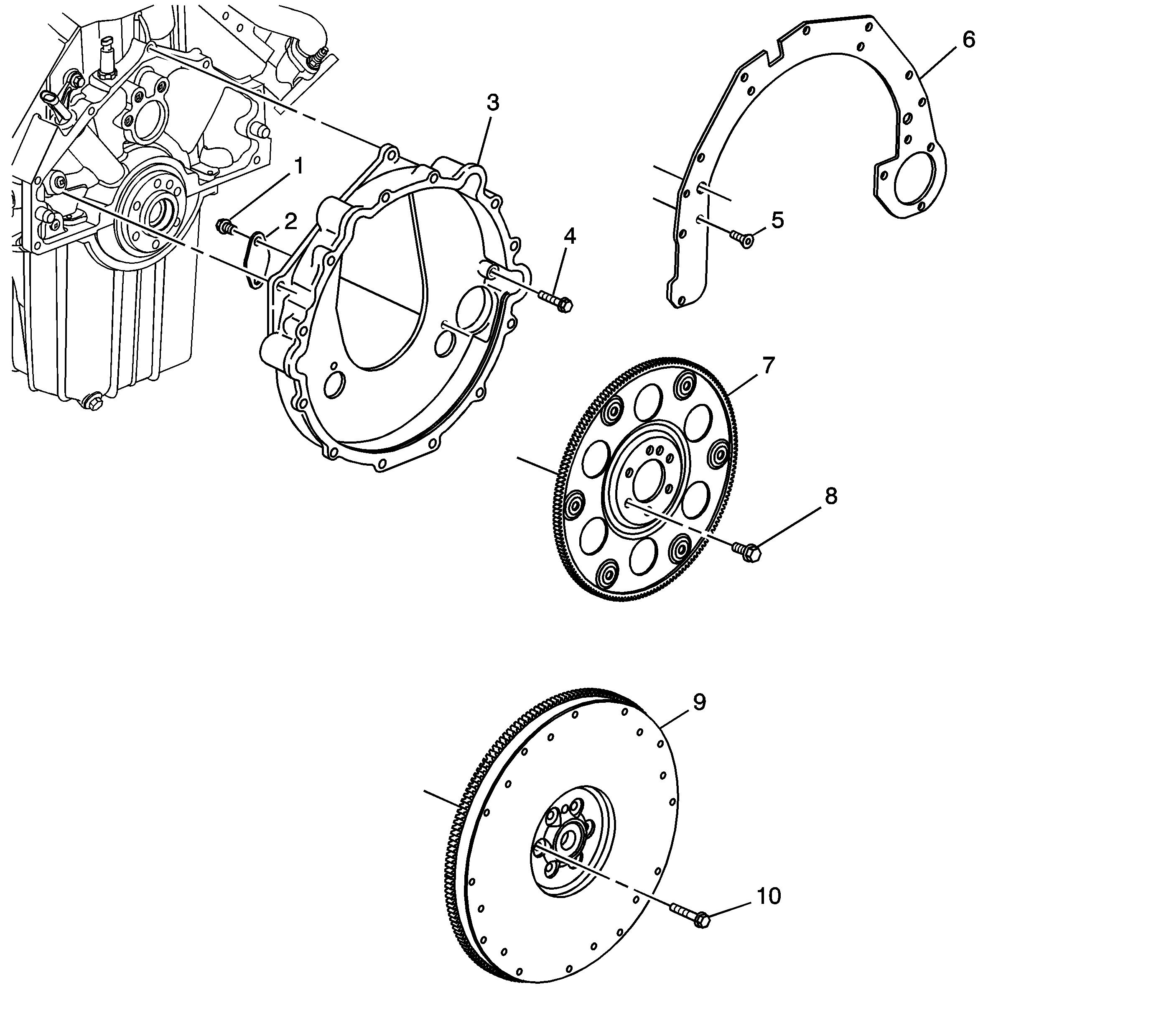 6
3
1
2
4
5
7
8
9
10