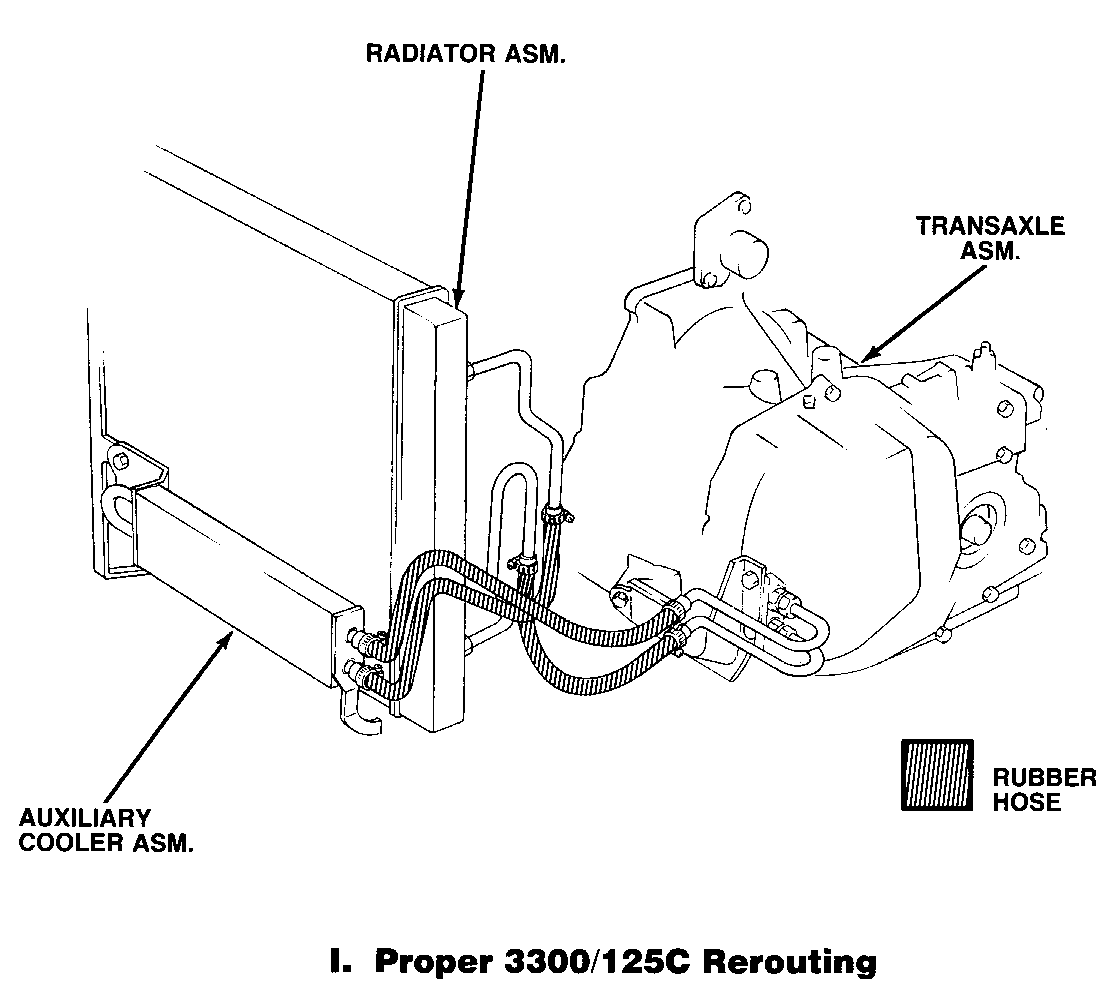 RADIATOR ASM.

TRANSAXLE ASM.

RUBBER HOSE

AUXILIARY COOLER ASM.

I. Proper 3300/125C Rerouting