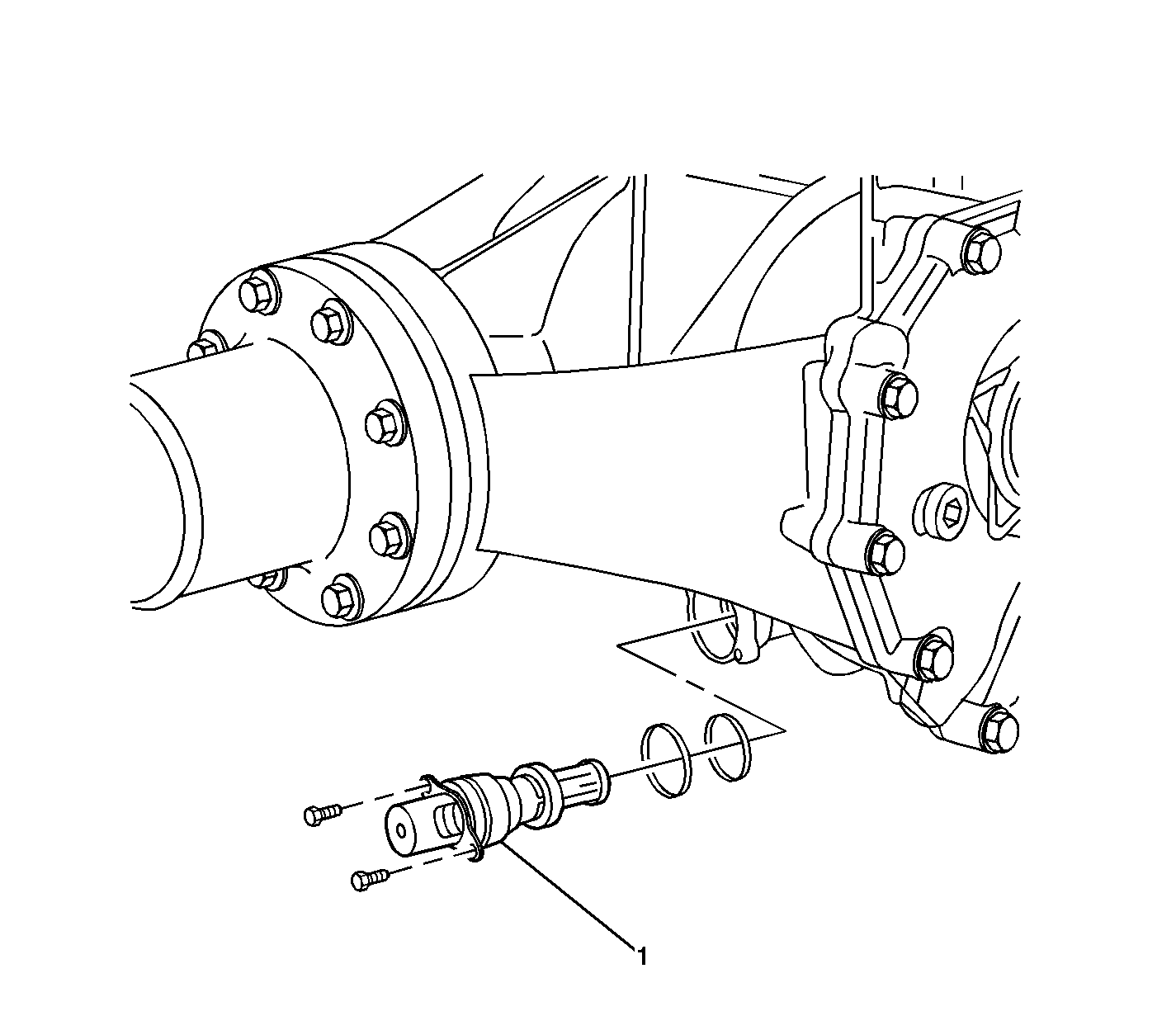 1