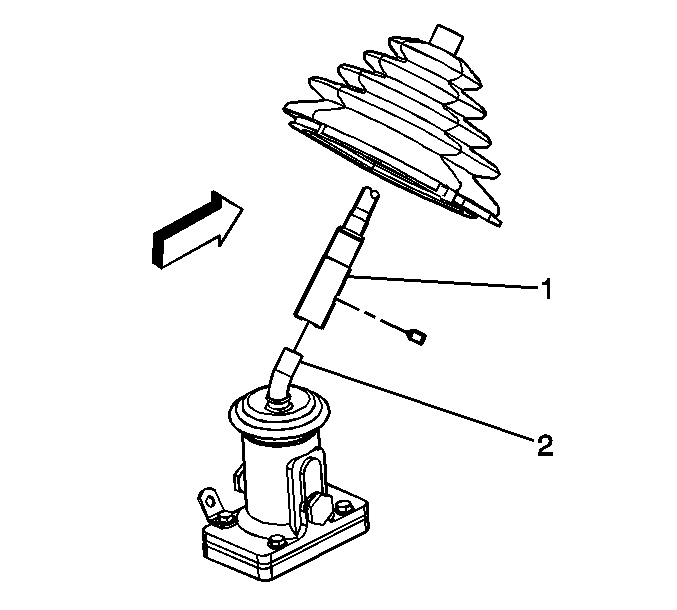 1

2