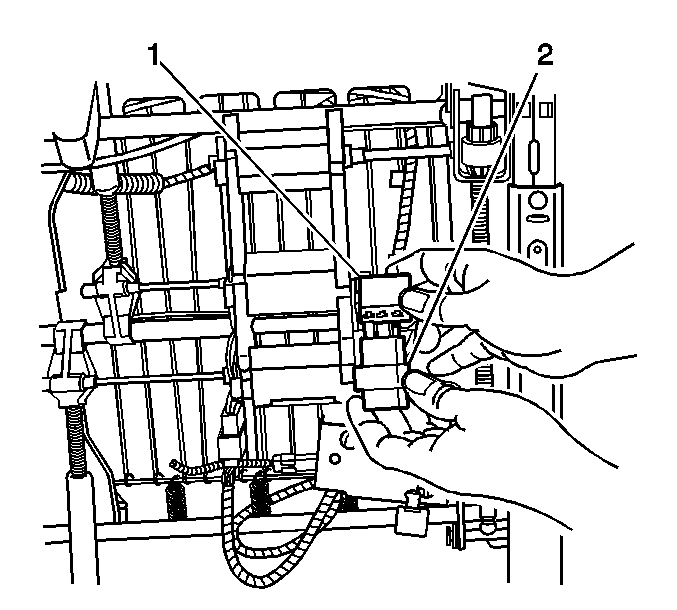 1
2