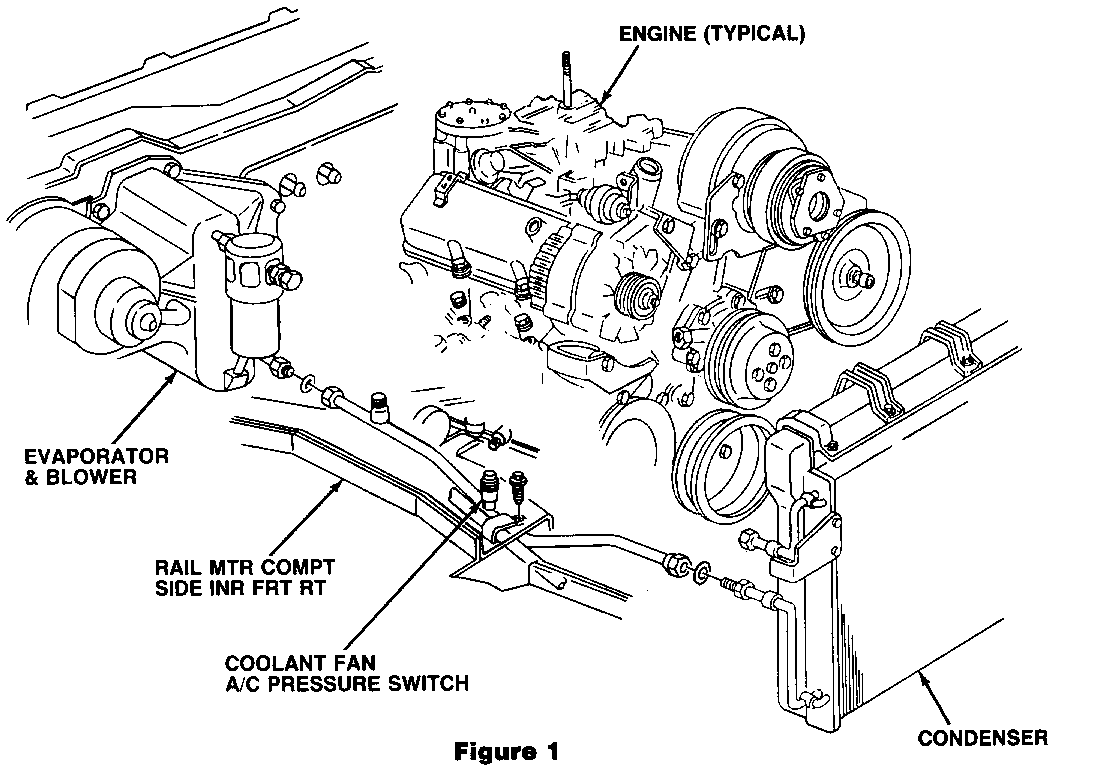 ENGINE (TYPICAL)

EVAPORATOR & BLOWER

RAIL MTR COMPT SIDE INR FRT RT

COOLANT FAN A/C PRESSURE SWITCH

CONDENSER

Figure 1