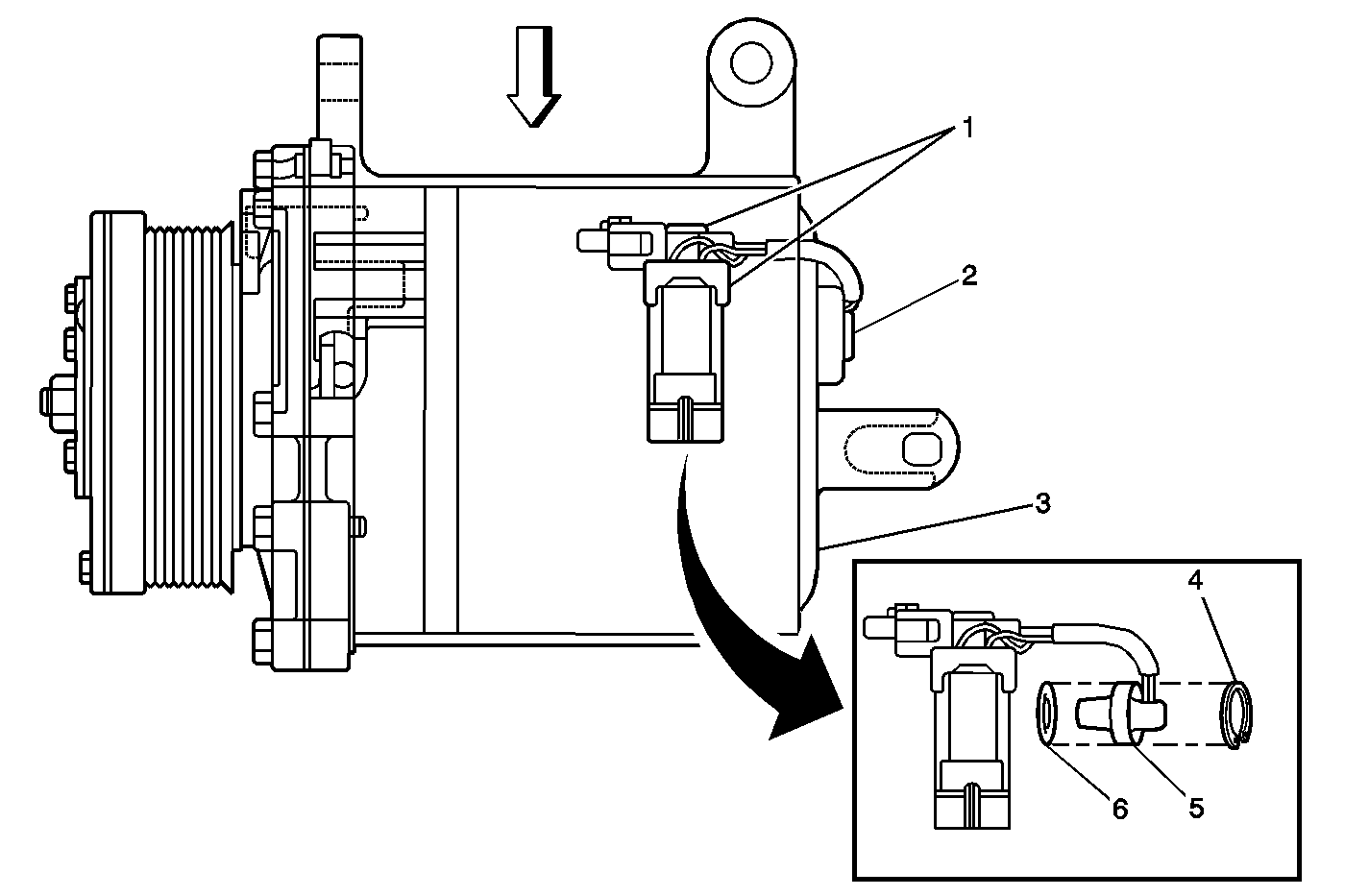 1
2
3
4
6
5