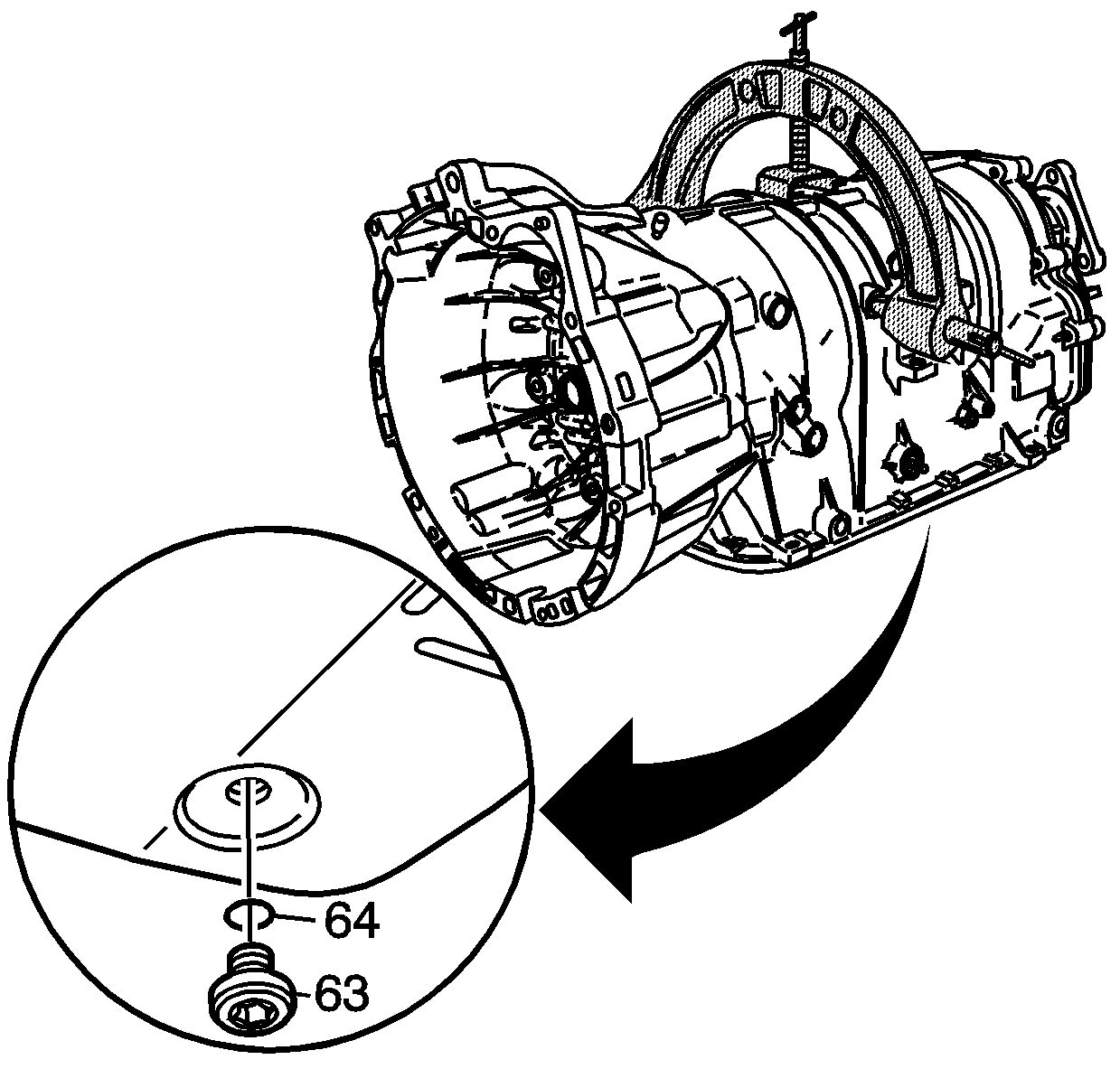 64
63