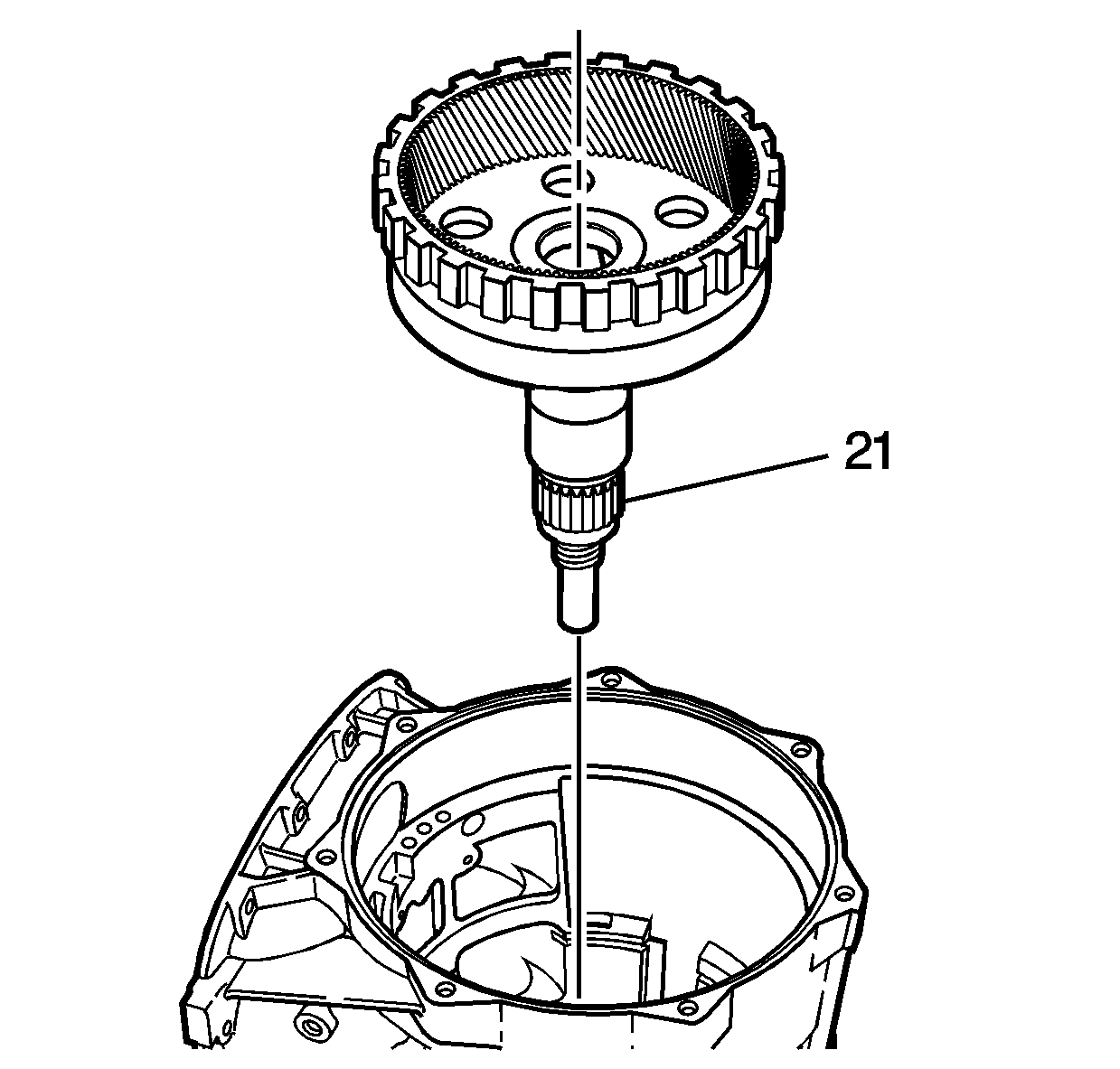 21