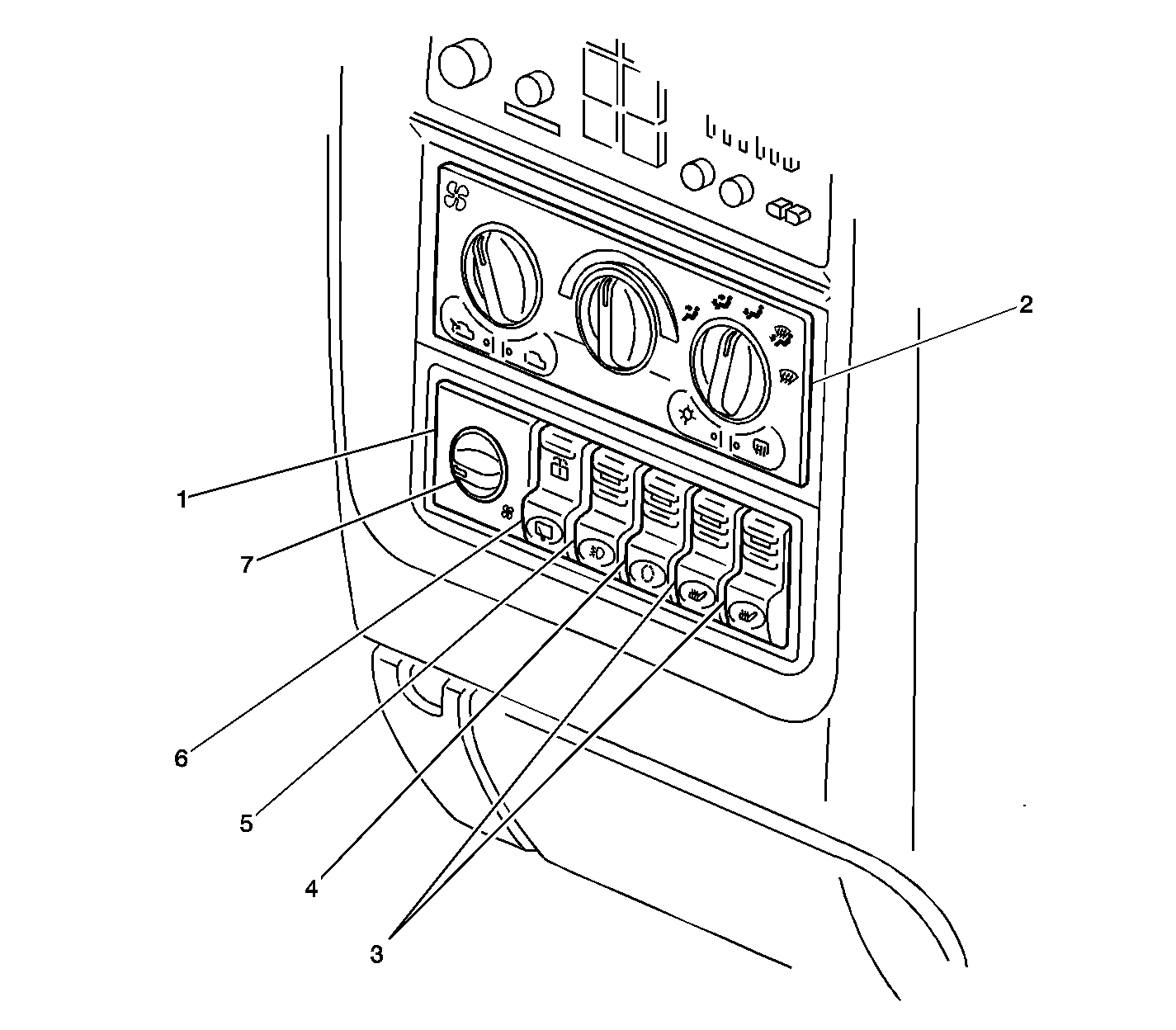 2
1
7
6
5
4
3