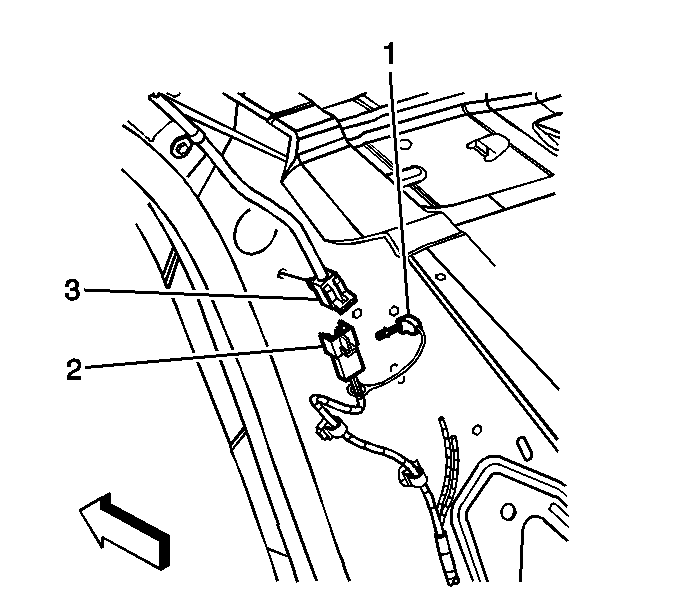 1
3
2