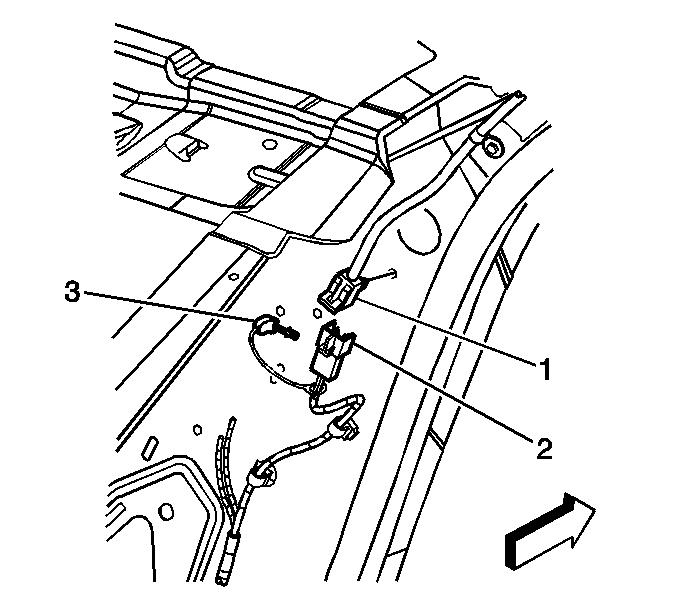 3
1
2