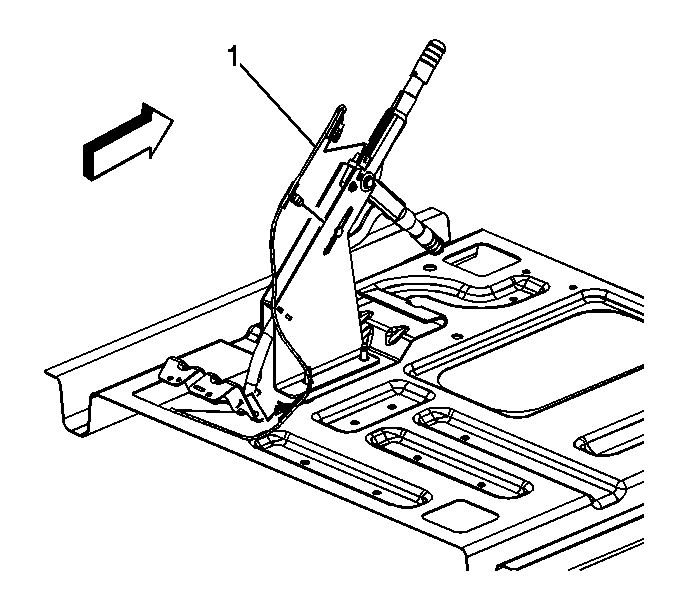 1