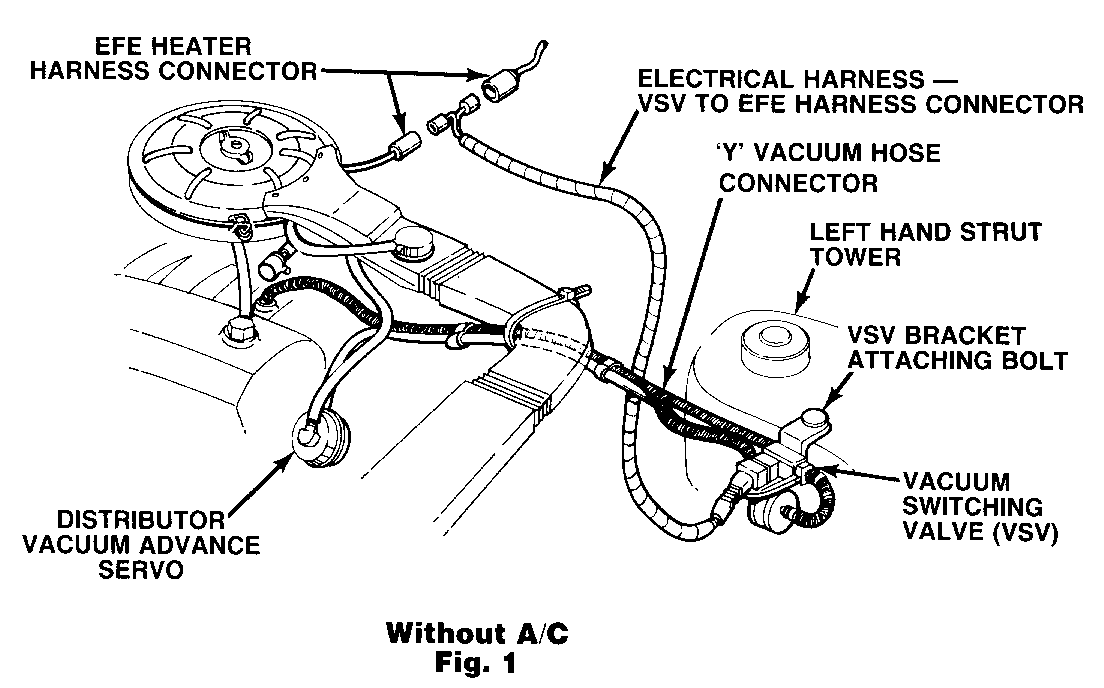 EFE HEATER
HARNESS CONNECTOR

ELECTRICAL HARNESS —
VSV TO EFE HARNESS CONNECTOR

'Y' VACUUM HOSE
CONNECTOR

LEFT HAND STRUT
TOWER

VSV BRACKET
ATTACHING BOLT

VACUUM
SWITCHING
VALVE (VSV)

DISTRIBUTOR
VACUUM ADVANCE
SERVO

Without A/C
Fig. 1