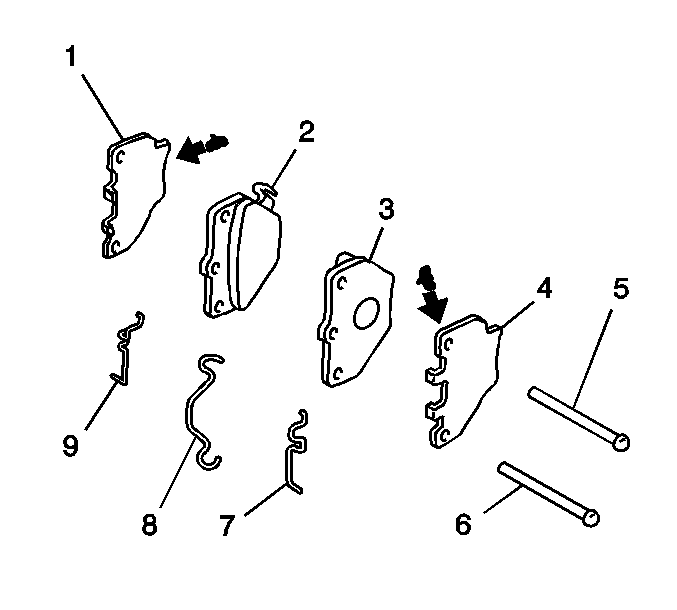 1
2
3
4
5
9
8
7
6