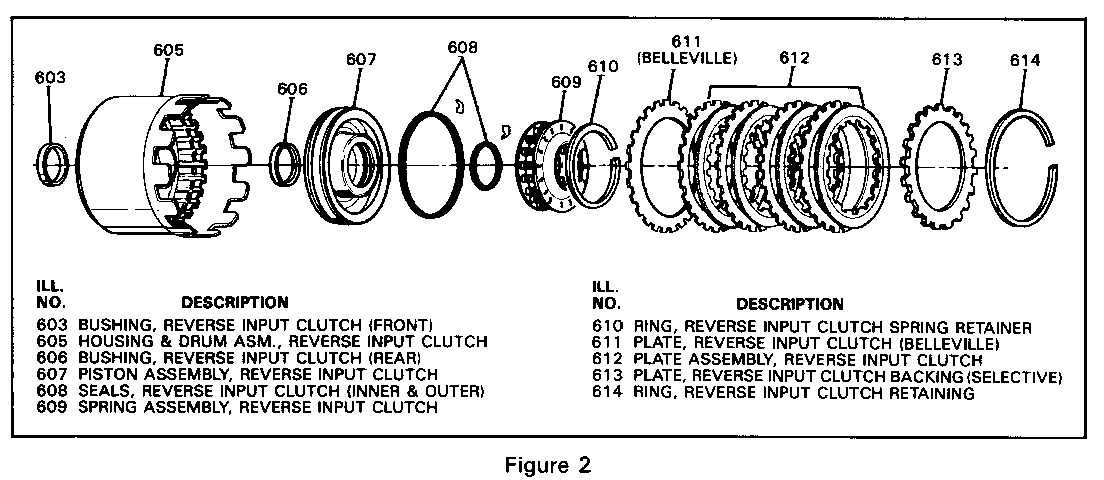 603
605
606
607
608
609
610
611
(BELLEVILLE)
612
613
614

| ILL. NO. | DESCRIPTION |
|---|---|
| 603 | BUSHING, REVERSE INPUT CLUTCH (FRONT) |
| 605 | HOUSING & DRUM ASM., REVERSE INPUT CLUTCH |
| 606 | BUSHING, REVERSE INPUT CLUTCH (REAR) |
| 607 | PISTON ASSEMBLY, REVERSE INPUT CLUTCH |
| 608 | SEALS, REVERSE INPUT CLUTCH (INNER & OUTER) |
| 609 | SPRING ASSEMBLY, REVERSE INPUT CLUTCH |

| ILL. NO. | DESCRIPTION |
|---|---|
| 610 | RING, REVERSE INPUT CLUTCH SPRING RETAINER |
| 611 | PLATE, REVERSE INPUT CLUTCH (BELLEVILLE) |
| 612 | PLATE ASSEMBLY, REVERSE INPUT CLUTCH |
| 613 | PLATE, REVERSE INPUT CLUTCH BACKING (SELECTIVE) |
| 614 | RING, REVERSE INPUT CLUTCH RETAINING |

Figure 2