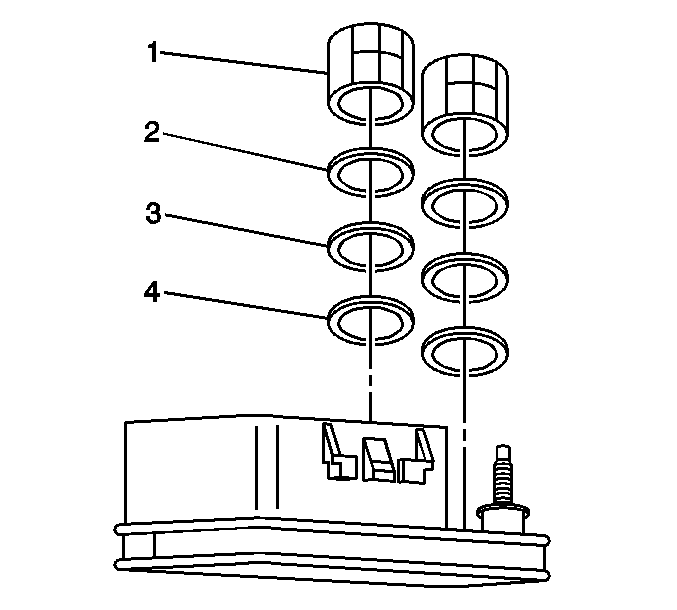 1
2
3
4