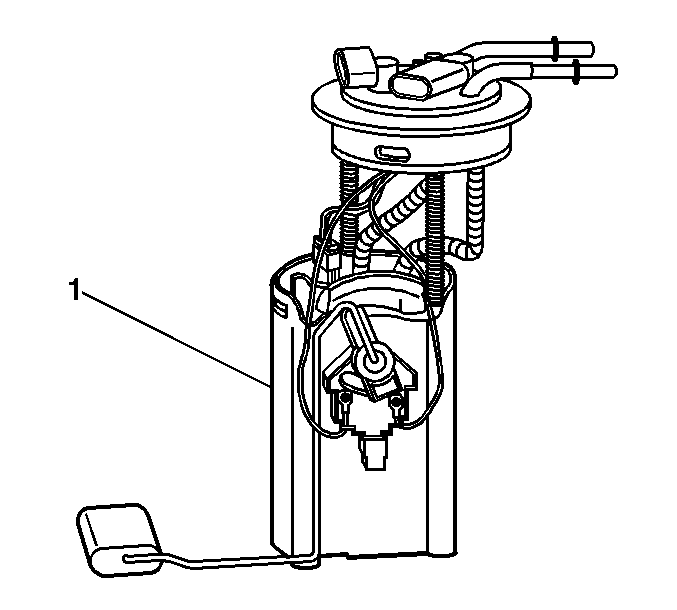 1