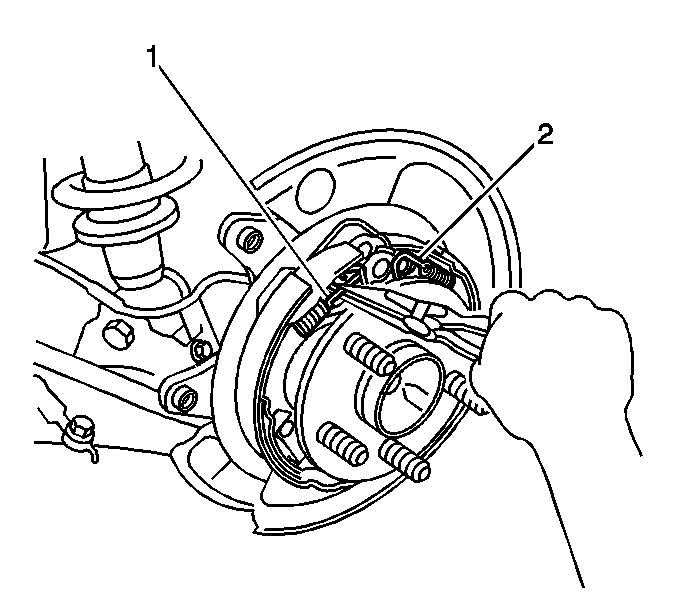 1
2