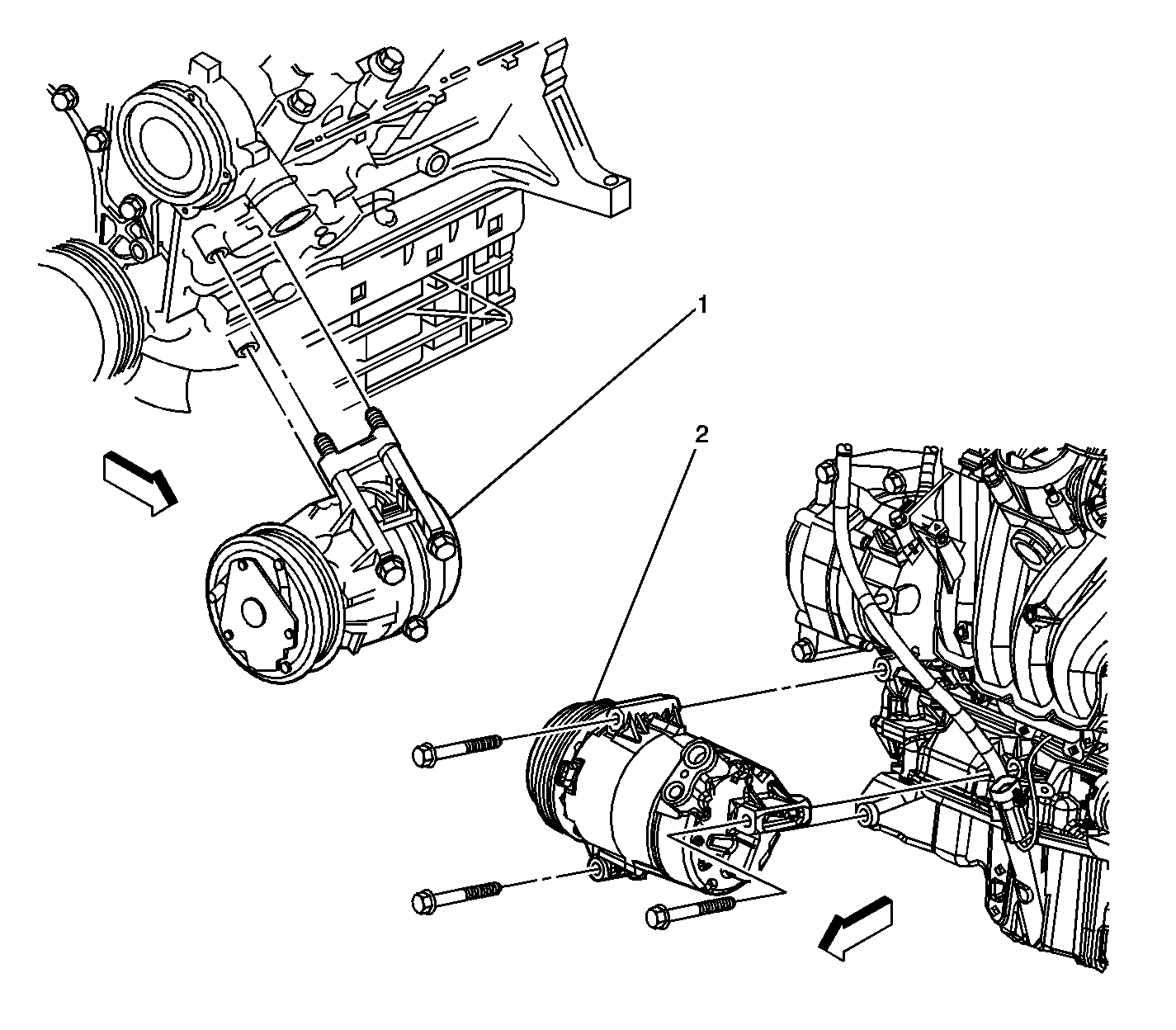 1
2