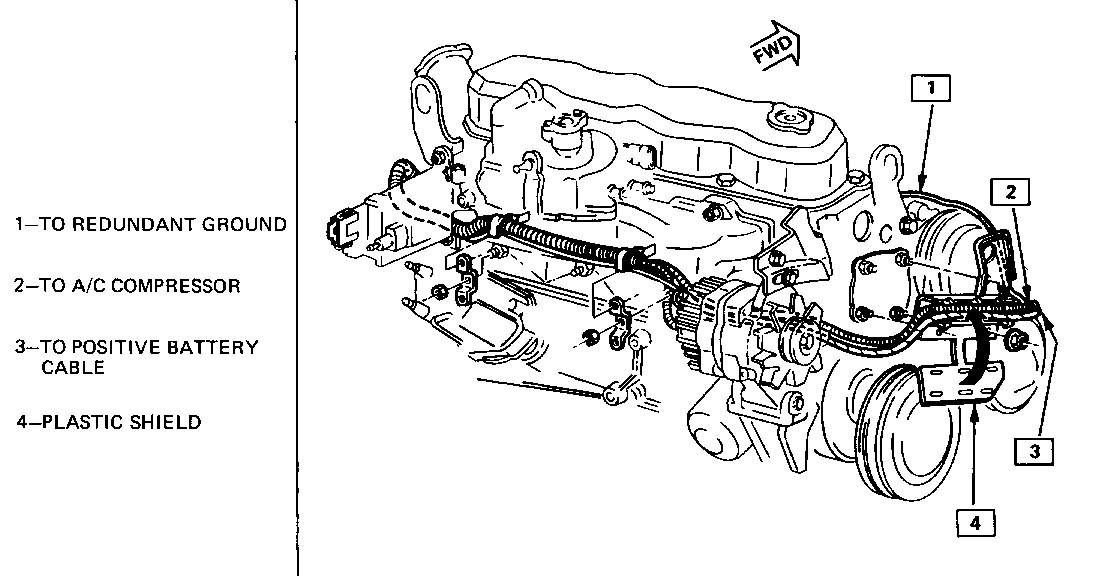 1–TO REDUNDANT GROUND

2–TO A/C COMPRESSOR

3–TO POSITIVE BATTERY CABLE

4–PLASTIC SHIELD

FWD

1

2

3

4