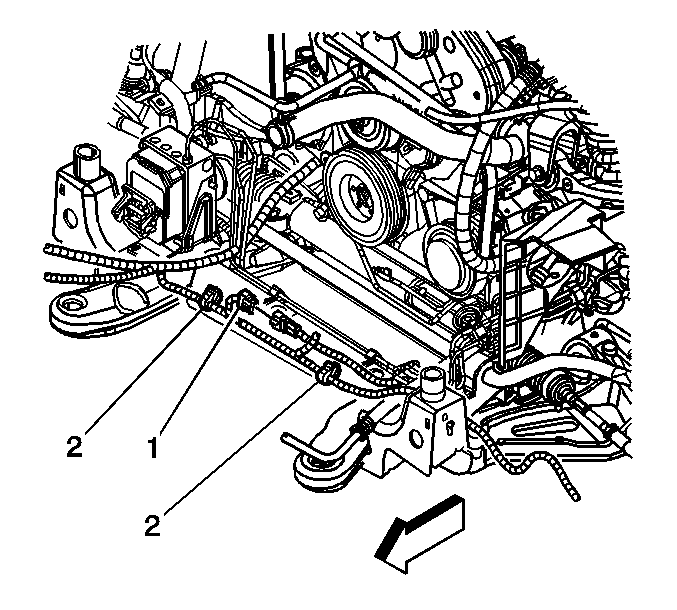 2
1
2