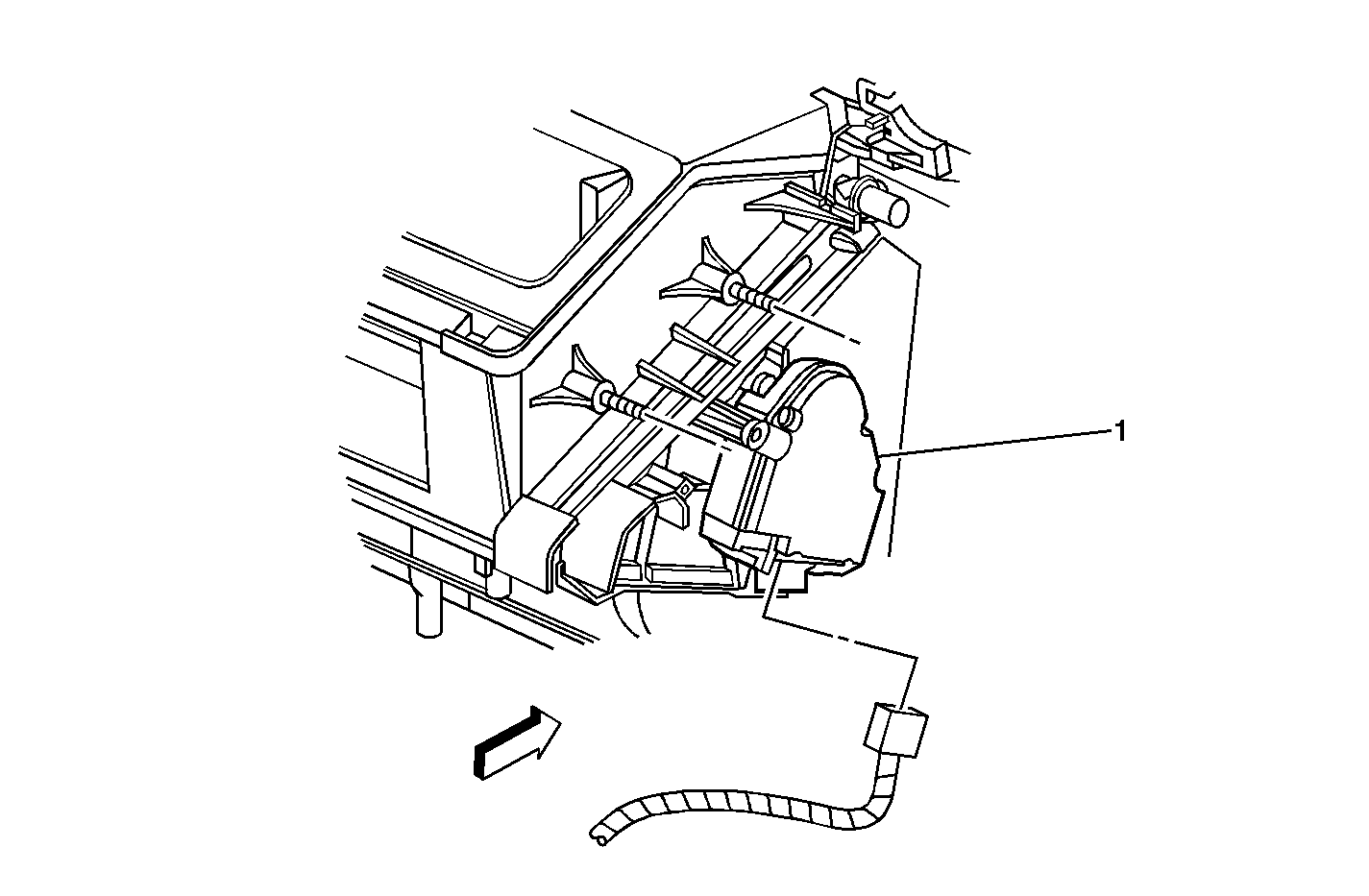 1