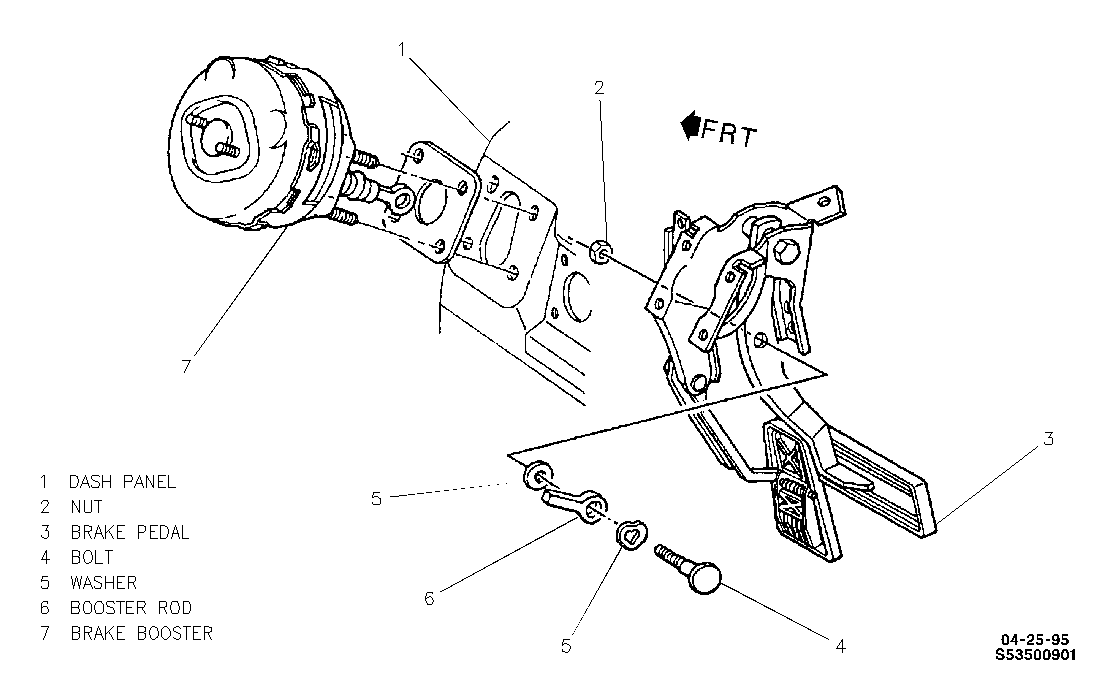 1

2

FRT

7

3

5

6

5

4

1 DASH PANEL
2 NUT
3 BRAKE PEDAL
4 BOLT
5 WASHER
6 BOOSTER ROD
7 BRAKE BOOSTER

04-25-95
S53500901