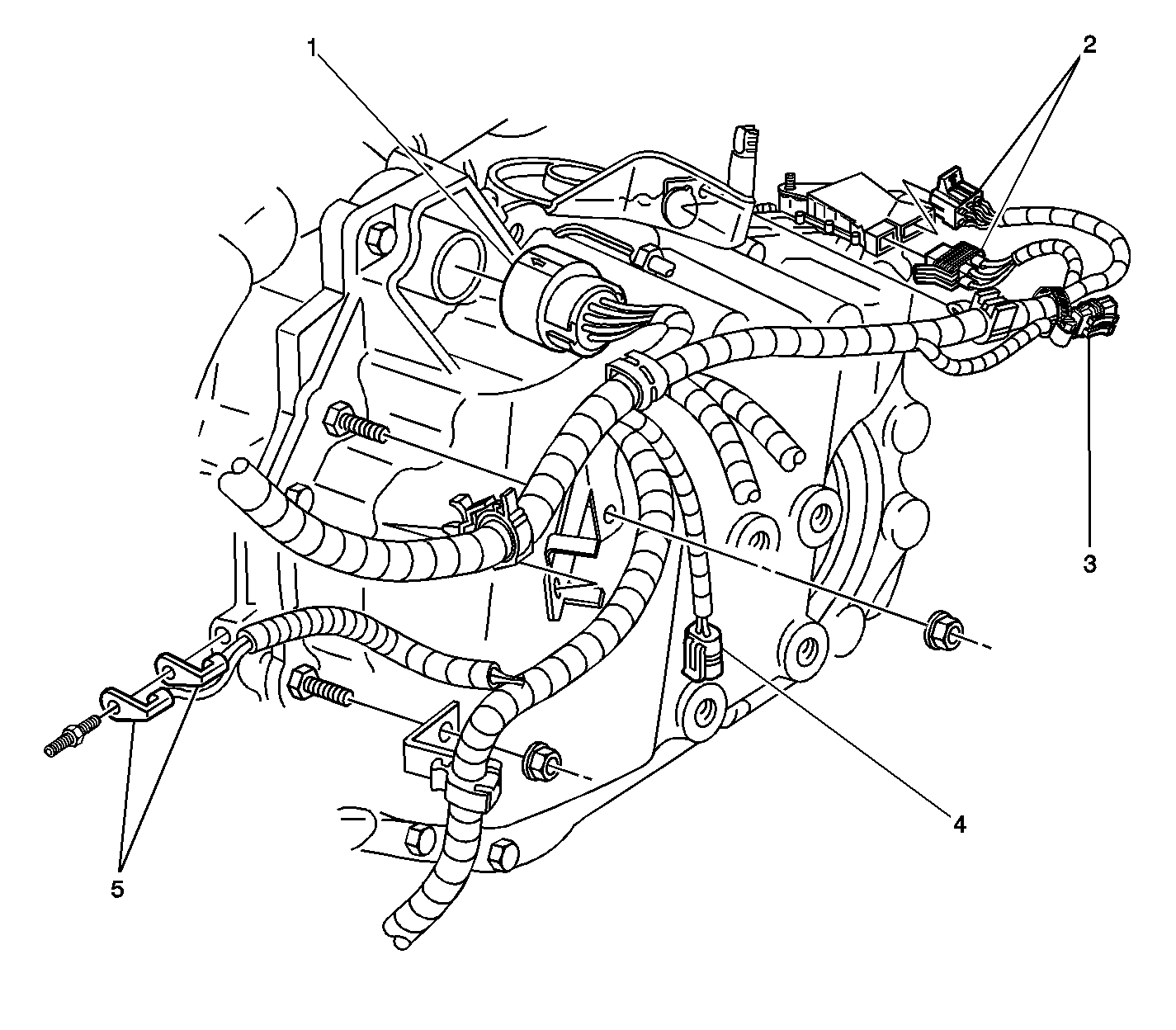 1
2
3
4
5